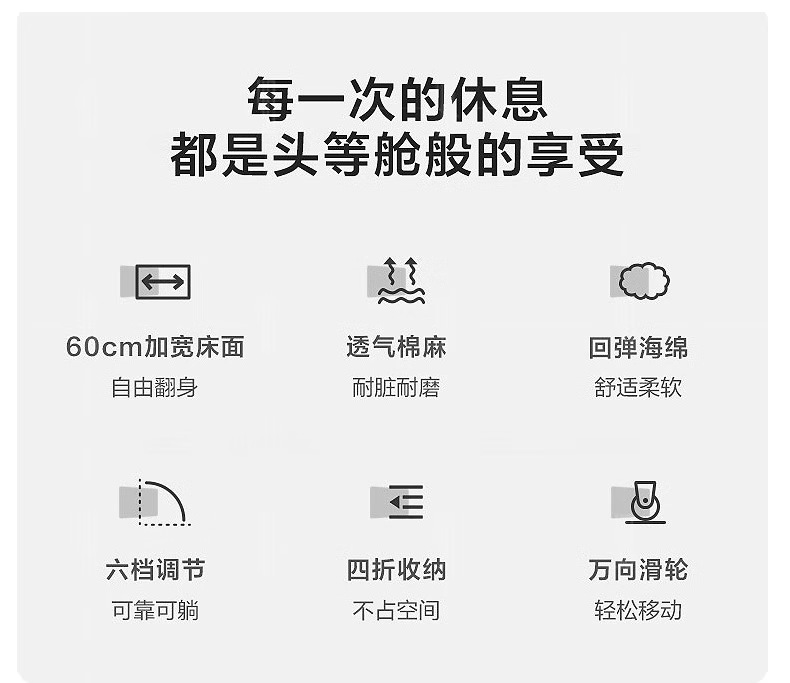 每一次的休息
都是头等舱般的享受

60cm加宽床面
自由翻身

透气棉麻
耐脏耐磨

回弹海绵
舒适柔软

六档调节
可靠可躺

四折收纳
不占空间

万向滑轮
轻松移动