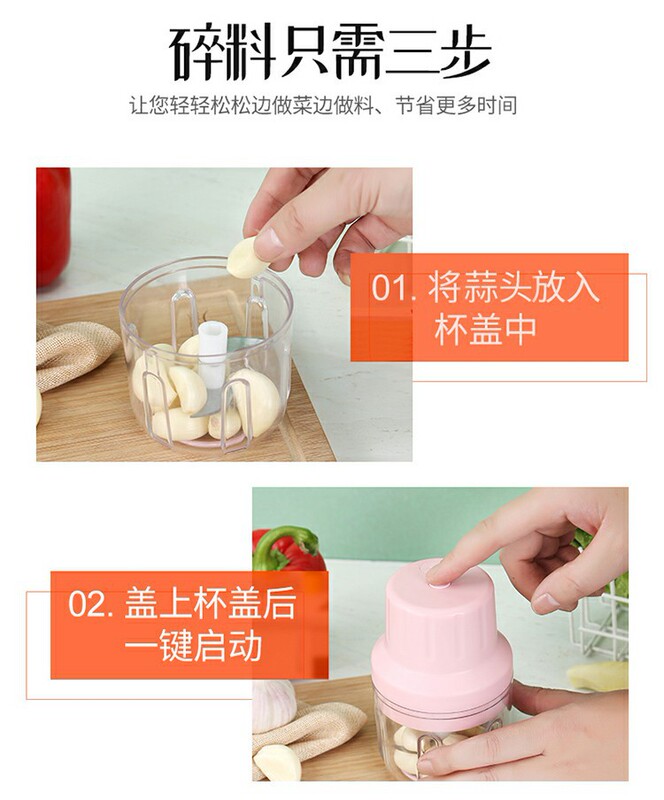 碎料只需三步

让您轻轻松松边做菜边做料、节省更多时间

01. 将蒜头放入杯盖中

02. 盖上杯盖后一键启动