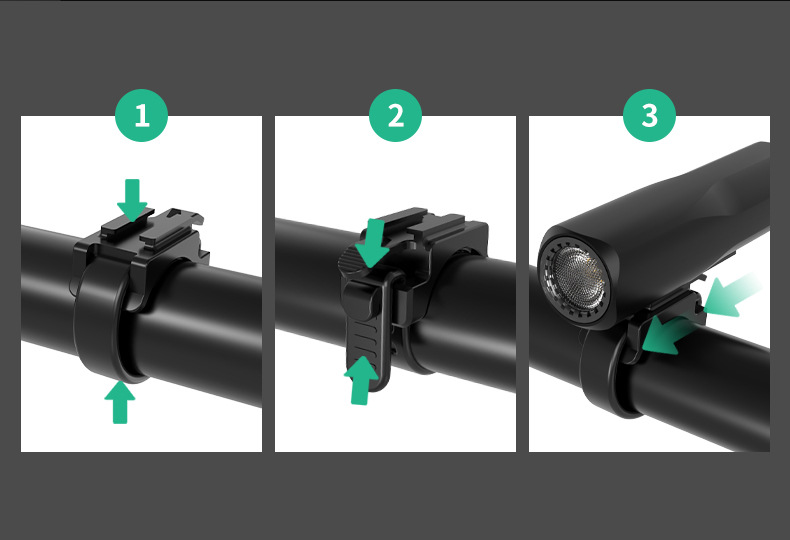 1

2

3