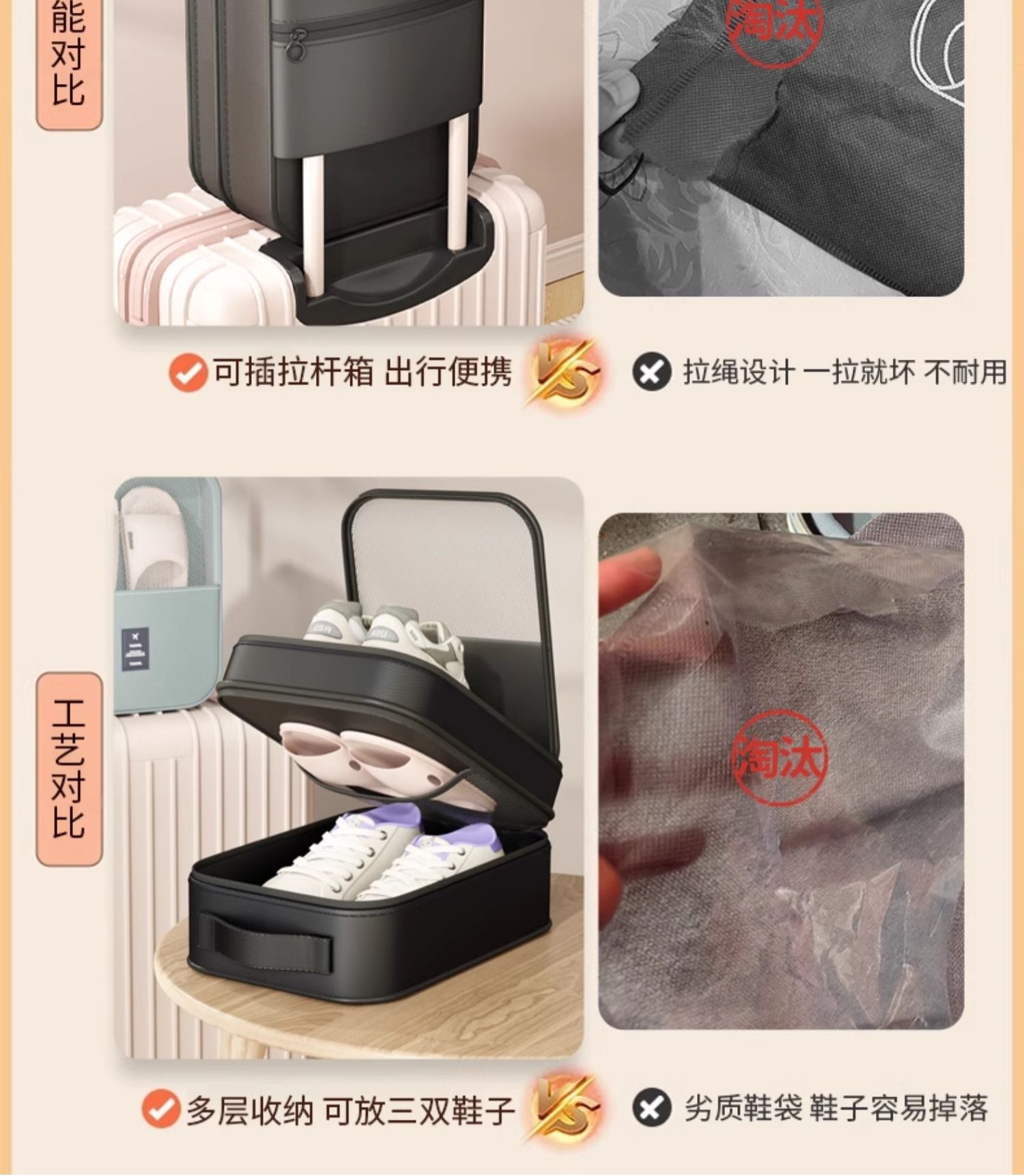 能对比

淘汰

可插拉杆箱 出行便携

VS

拉绳设计 一拉就坏 不耐用

工艺对比

淘汰

多层收纳 可放三双鞋子

VS

劣质鞋袋 鞋子容易掉落