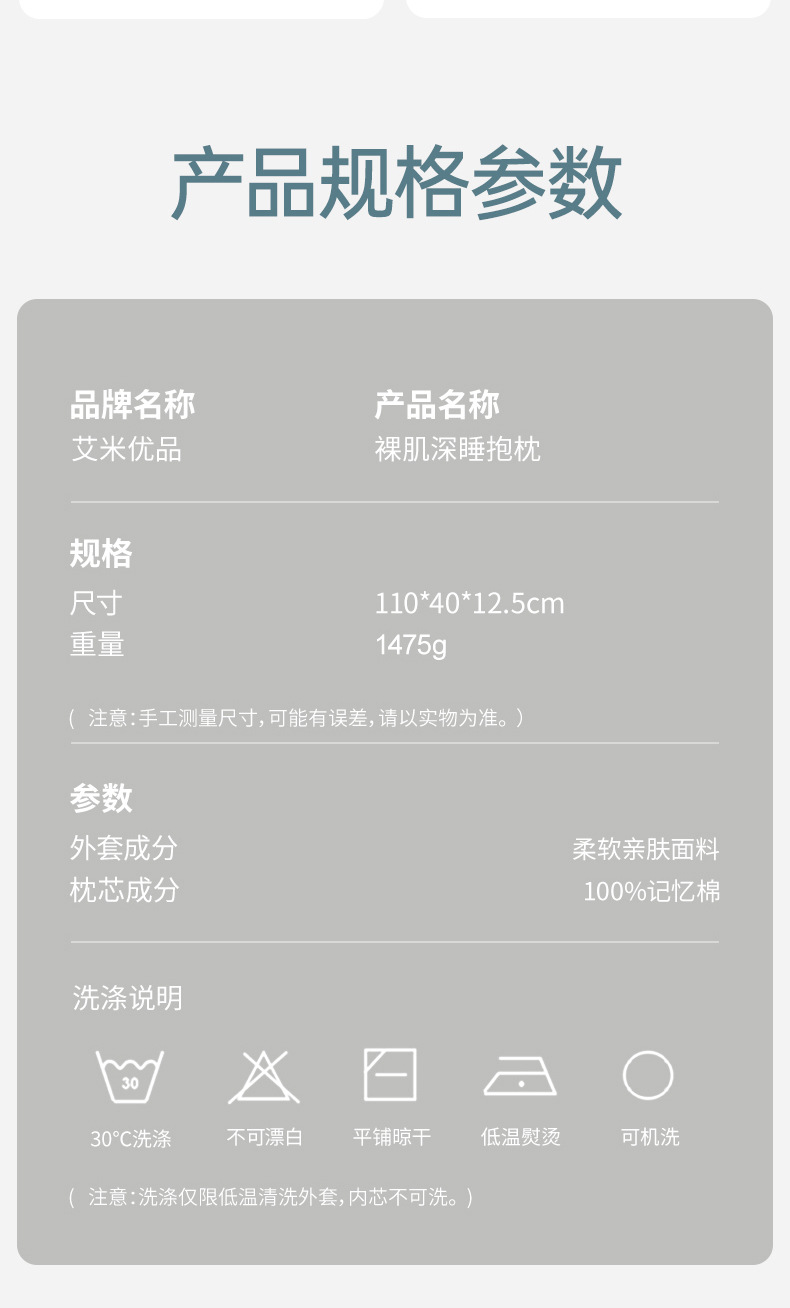 产品规格参数

品牌名称
艾米优品

产品名称
裸肌深睡抱枕

规格
尺寸 110*40*12.5cm
重量 1475g

（注意：手工测量尺寸，可能有误差，请以实物为准。）

参数
外套成分 柔软亲肤面料
枕芯成分 100%记忆棉

洗涤说明

30

30°C洗涤 不可漂白 平铺晾干 低温熨烫 可机洗

（注意：洗涤仅限低温清洗外套，内芯不可洗。）