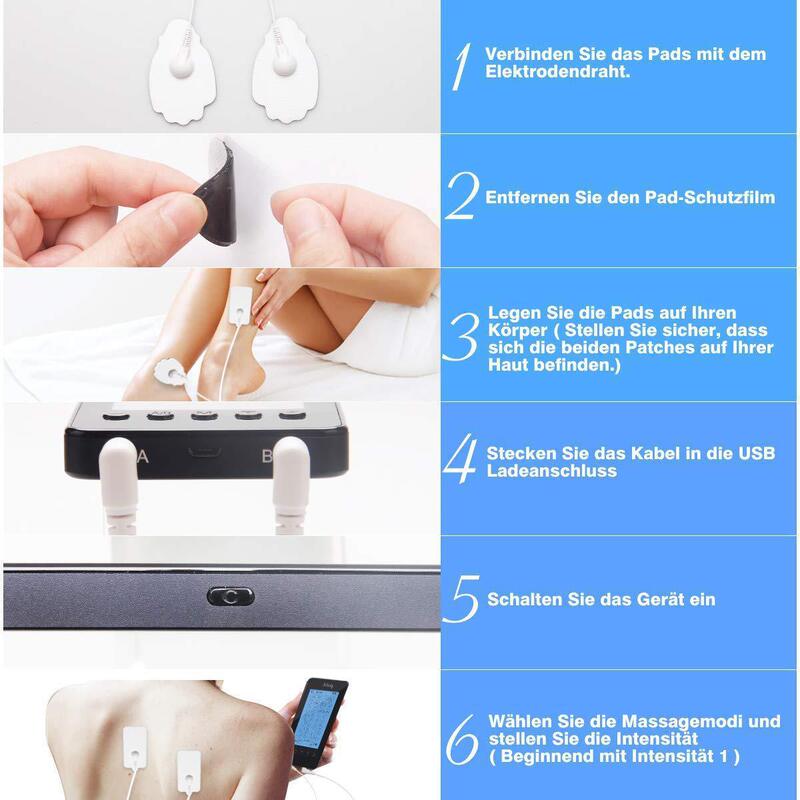 1 Verbinden Sie das Pads mit dem Elektrodendraht.

2 Entfernen Sie den Pad-Schutzfilm

3 Legen Sie die Pads auf Ihren Körper ( Stellen Sie sicher, dass sich die beiden Patches auf Ihrer Haut befinden.)

A

B

4 Stecken Sie das Kabel in die USB Ladeanschluss

5 Schalten Sie das Gerät ein

6 Wählen Sie die Massagemodi und stellen Sie die Intensität ( Beginnend mit Intensität 1 )