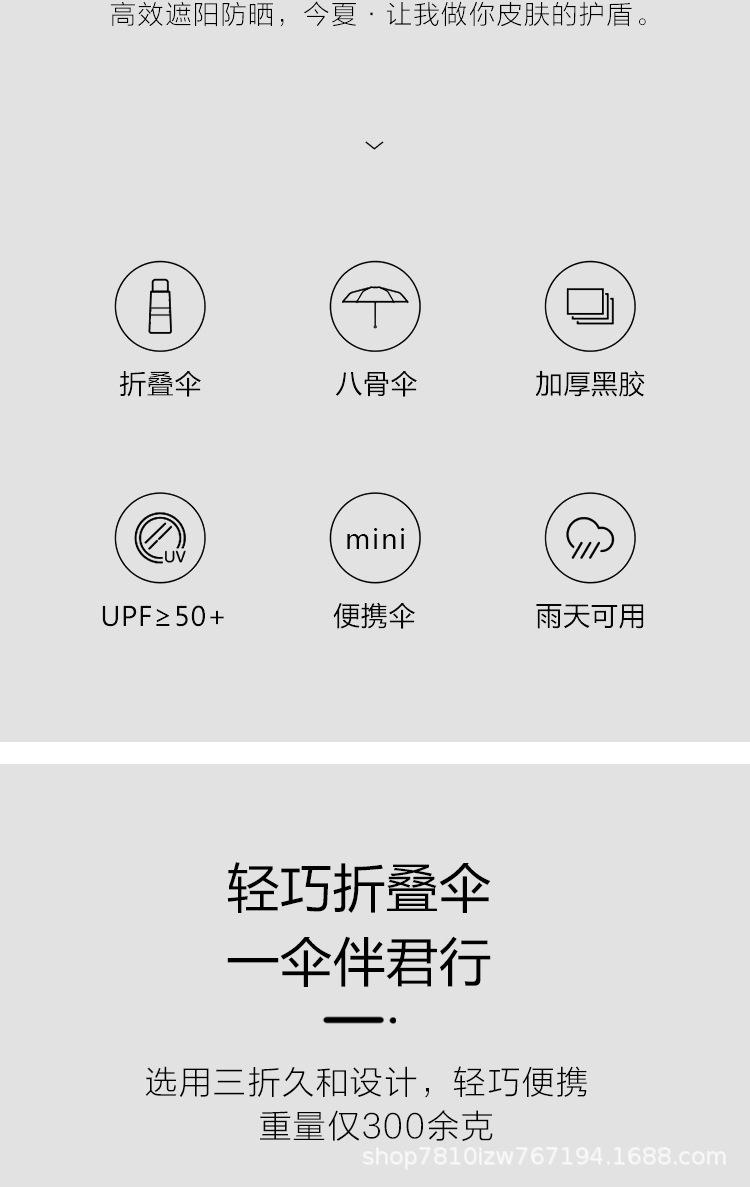 高效遮阳防晒，今夏·让我做你皮肤的护盾。

折叠伞

八骨伞

加厚黑胶

UV

UPF≥50+

mini

便携伞

雨天可用

轻巧折叠伞

一伞伴君行

选用三折久和设计，轻巧便携

重量仅300余克

shop7810lzw767194.1688.com