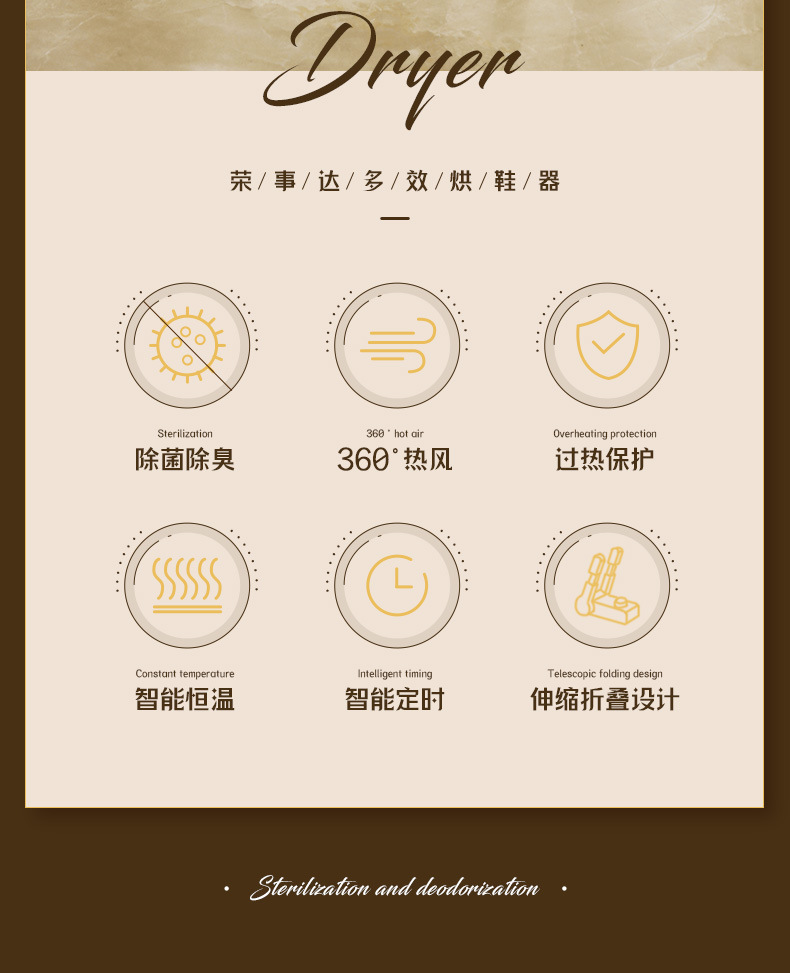 Dryer

荣/事/达/多/效/烘/鞋/器

Sterilization
除菌除臭

360° hot air
360°热风

Overheating protection
过热保护

Constant temperature
智能恒温

Intelligent timing
智能定时

Telescopic folding design
伸缩折叠设计

• Sterilization and deodorization •