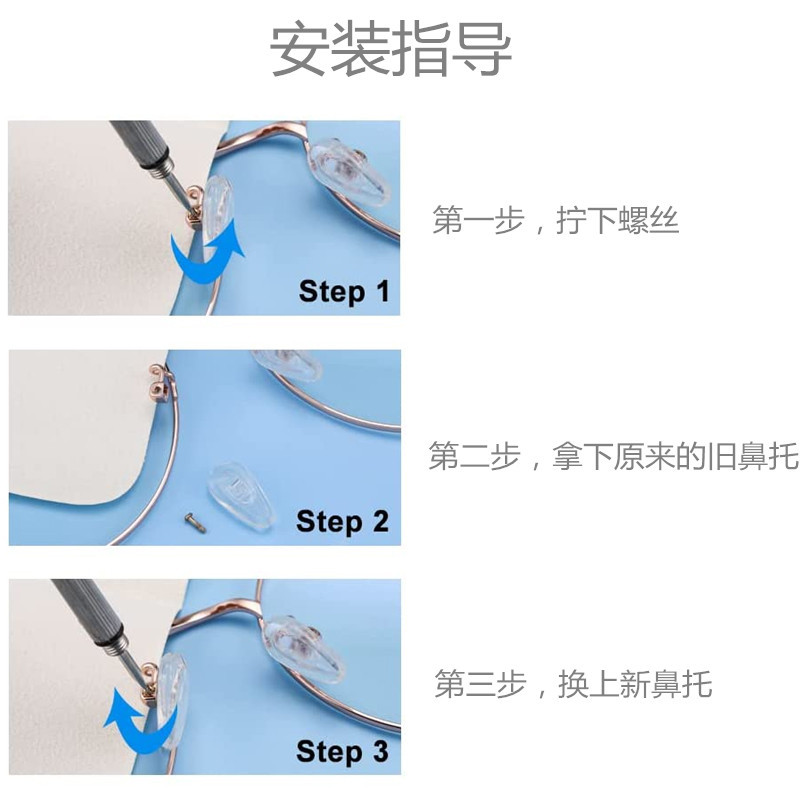 安装指导

Step 1

第一步，拧下螺丝

Step 2

第二步，拿下原来的旧鼻托

Step 3

第三步，换上新鼻托