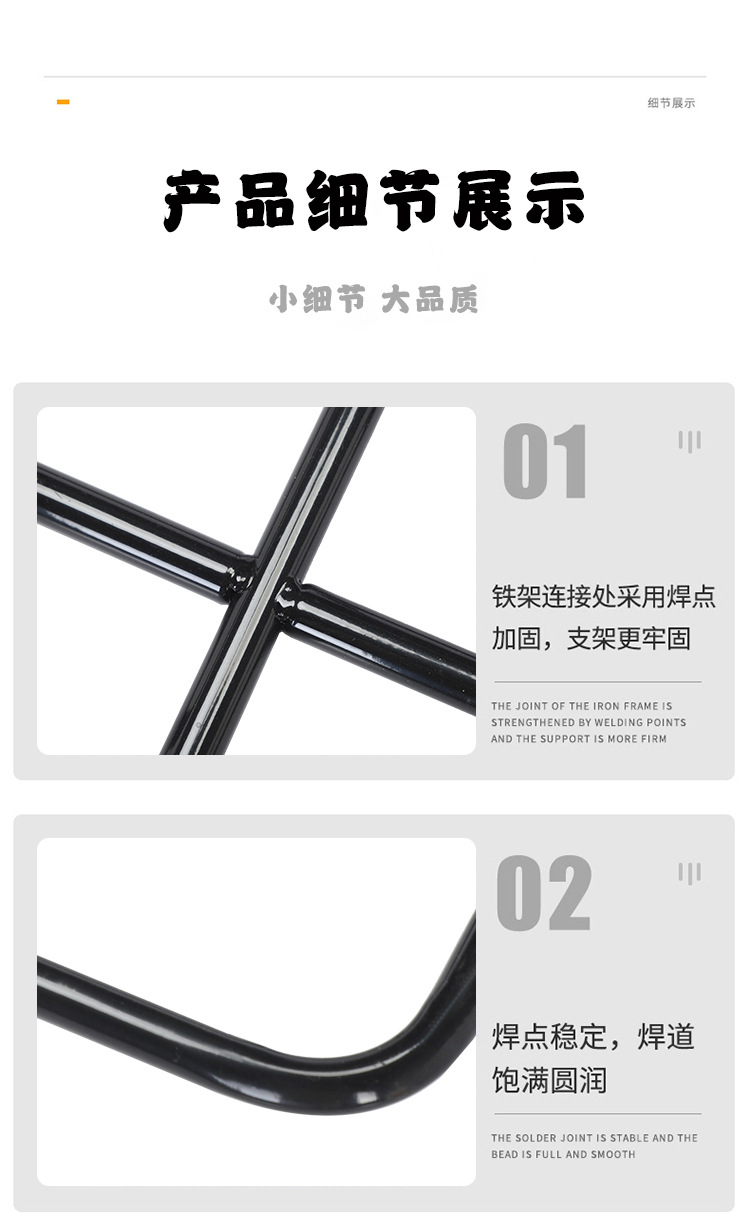 细节展示

产品细节展示

小细节 大品质

01

铁架连接处采用焊点加固，支架更牢固

THE JOINT OF THE IRON FRAME IS STRENGTHENED BY WELDING POINTS AND THE SUPPORT IS MORE FIRM

02

焊点稳定，焊道饱满圆润

THE SOLDER JOINT IS STABLE AND THE BEAD IS FULL AND SMOOTH