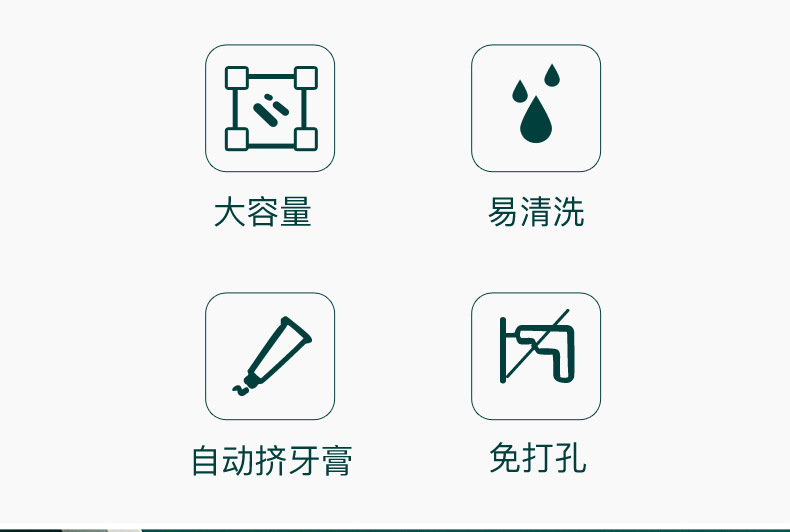 大容量

易清洗

自动挤牙膏

免打孔