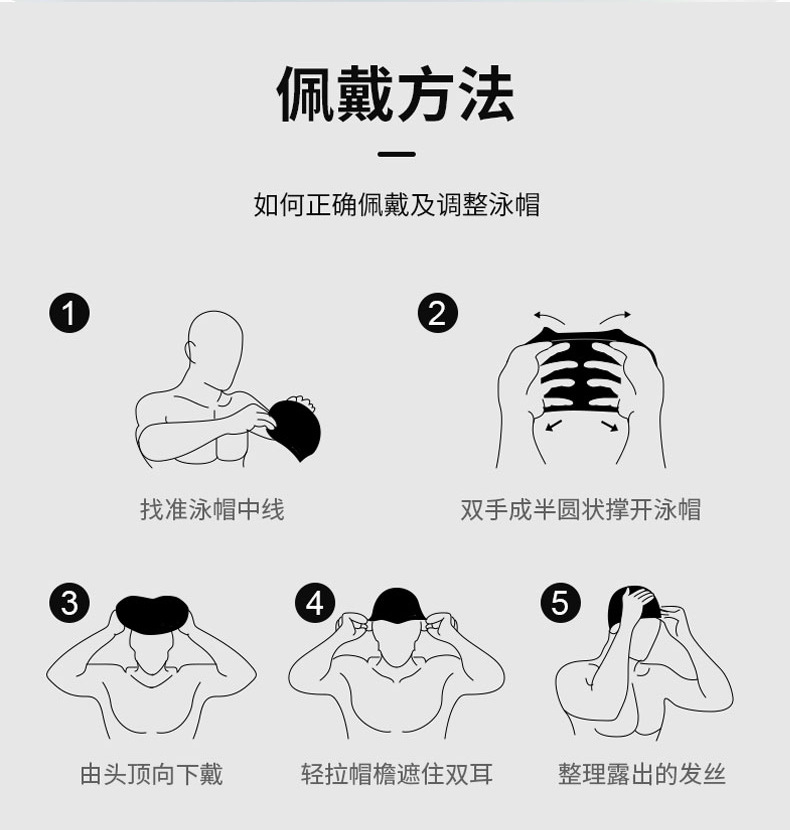 佩戴方法

如何正确佩戴及调整泳帽

1

找准泳帽中线

2

双手成半圆状撑开泳帽

3

由头顶向下戴

4

轻拉帽檐遮住双耳

5

整理露出的发丝