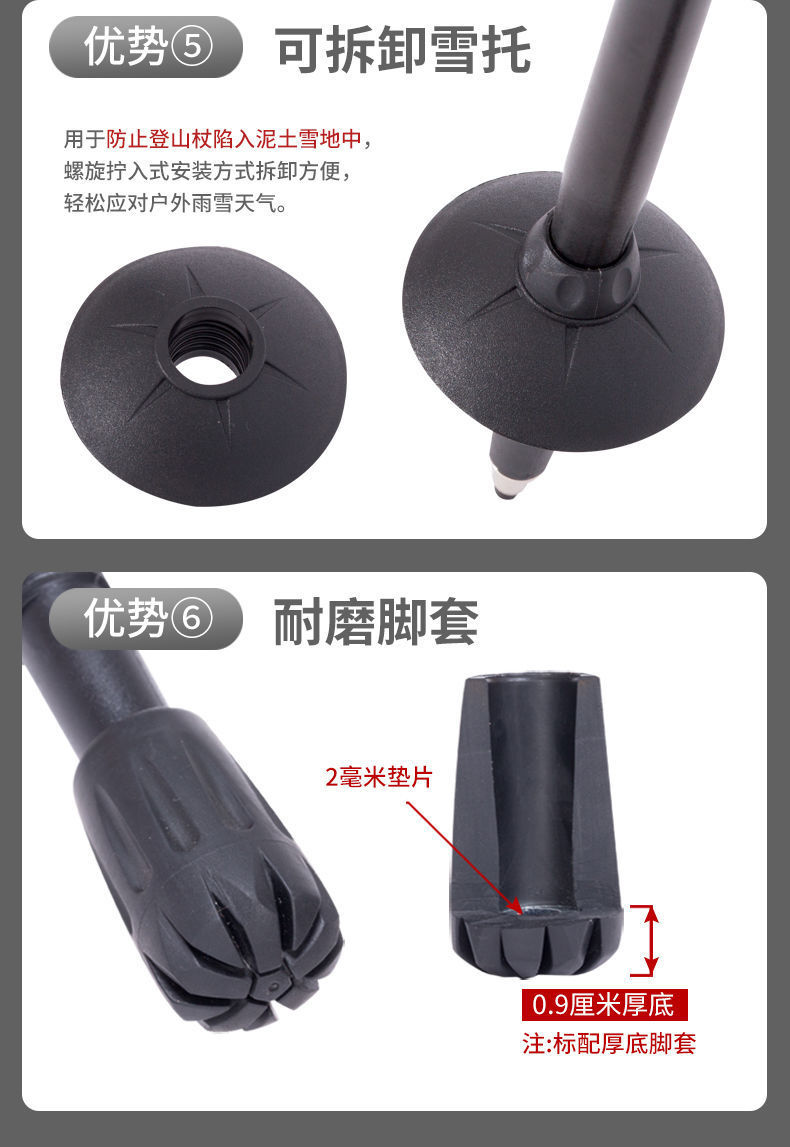 优势⑤ 可拆卸雪托

用于防止登山杖陷入泥土雪地中，螺旋拧入式安装方式拆卸方便，轻松应对户外雨雪天气。

优势⑥ 耐磨脚套

2毫米垫片

0.9厘米厚底

注:标配厚底脚套