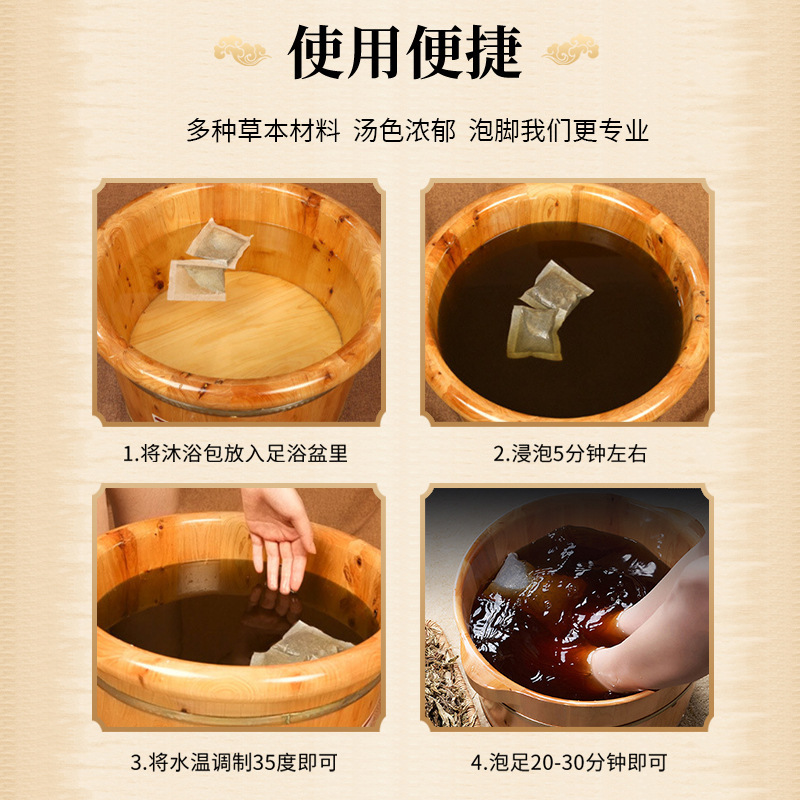 使用便捷

多种草本材料 汤色浓郁 泡脚我们更专业

1.将沐浴包放入足浴盆里

2.浸泡5分钟左右

3.将水温调制35度即可

4.泡足20-30分钟即可