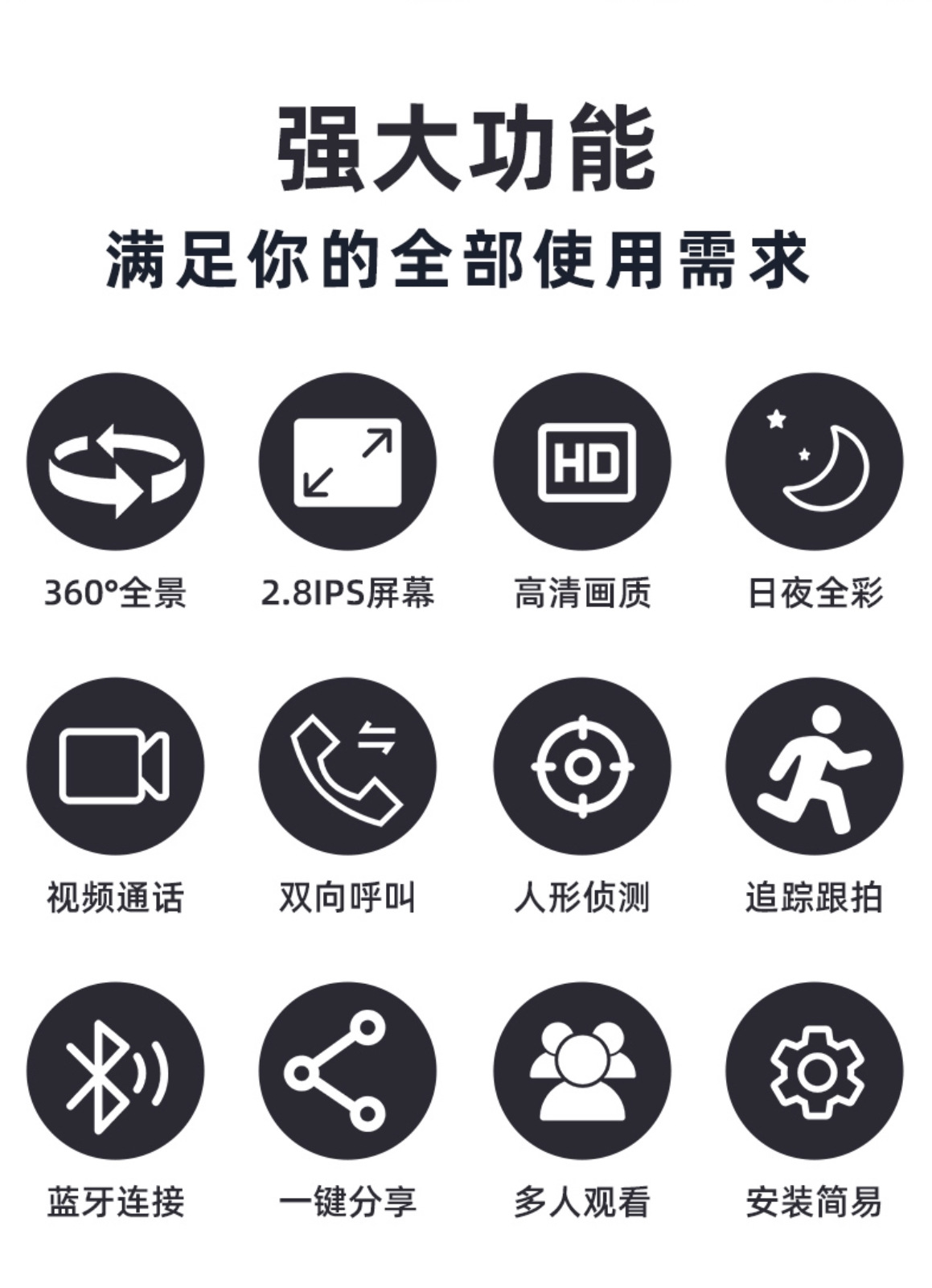 强大功能

满足你的全部使用需求

HD

360°全景

2.8IPS屏幕

高清画质

日夜全彩

视频通话

双向呼叫

人形侦测

追踪跟拍

蓝牙连接

一键分享

多人观看

安装简易