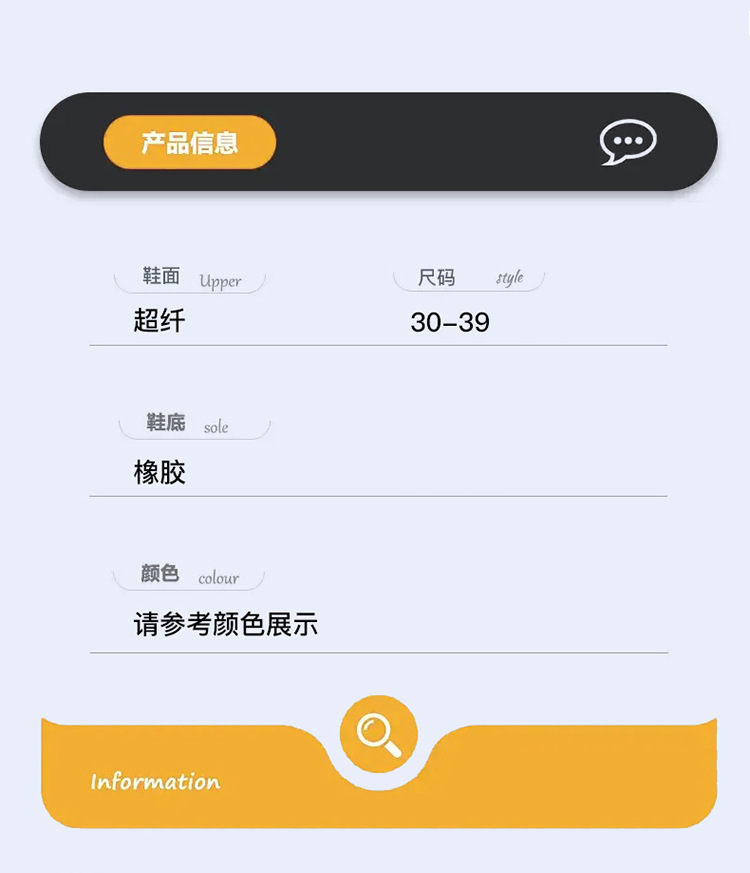 产品信息

鞋面 Upper
超纤

尺码 style
30-39

鞋底 sole
橡胶

颜色 colour
请参考颜色展示

Information