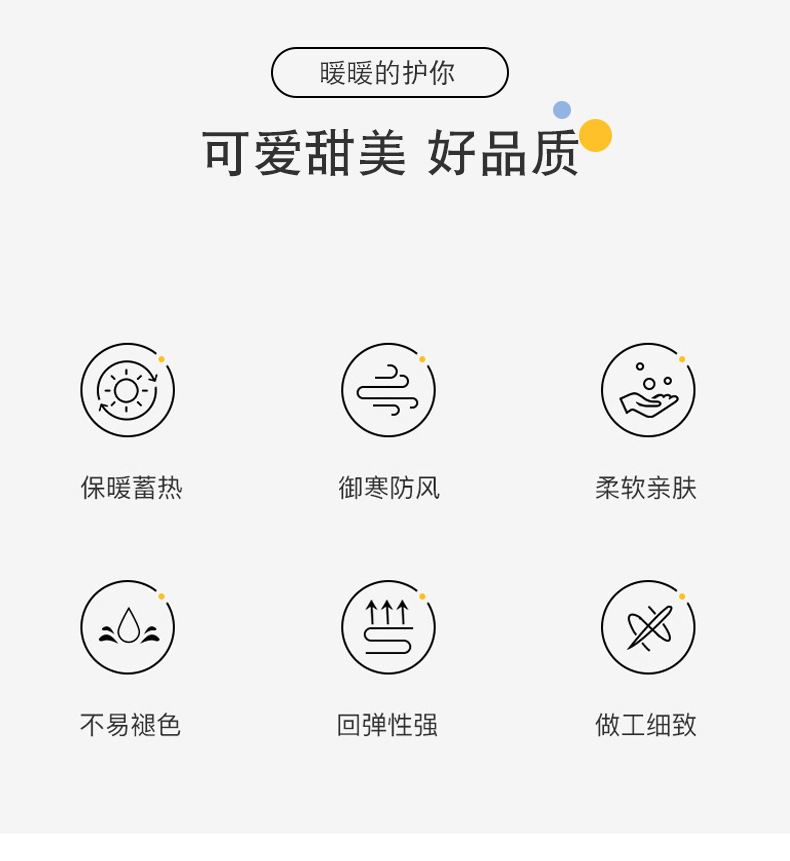 暖暖的护你

可爱甜美 好品质

保暖蓄热

御寒防风

柔软亲肤

不易褪色

回弹性强

做工细致