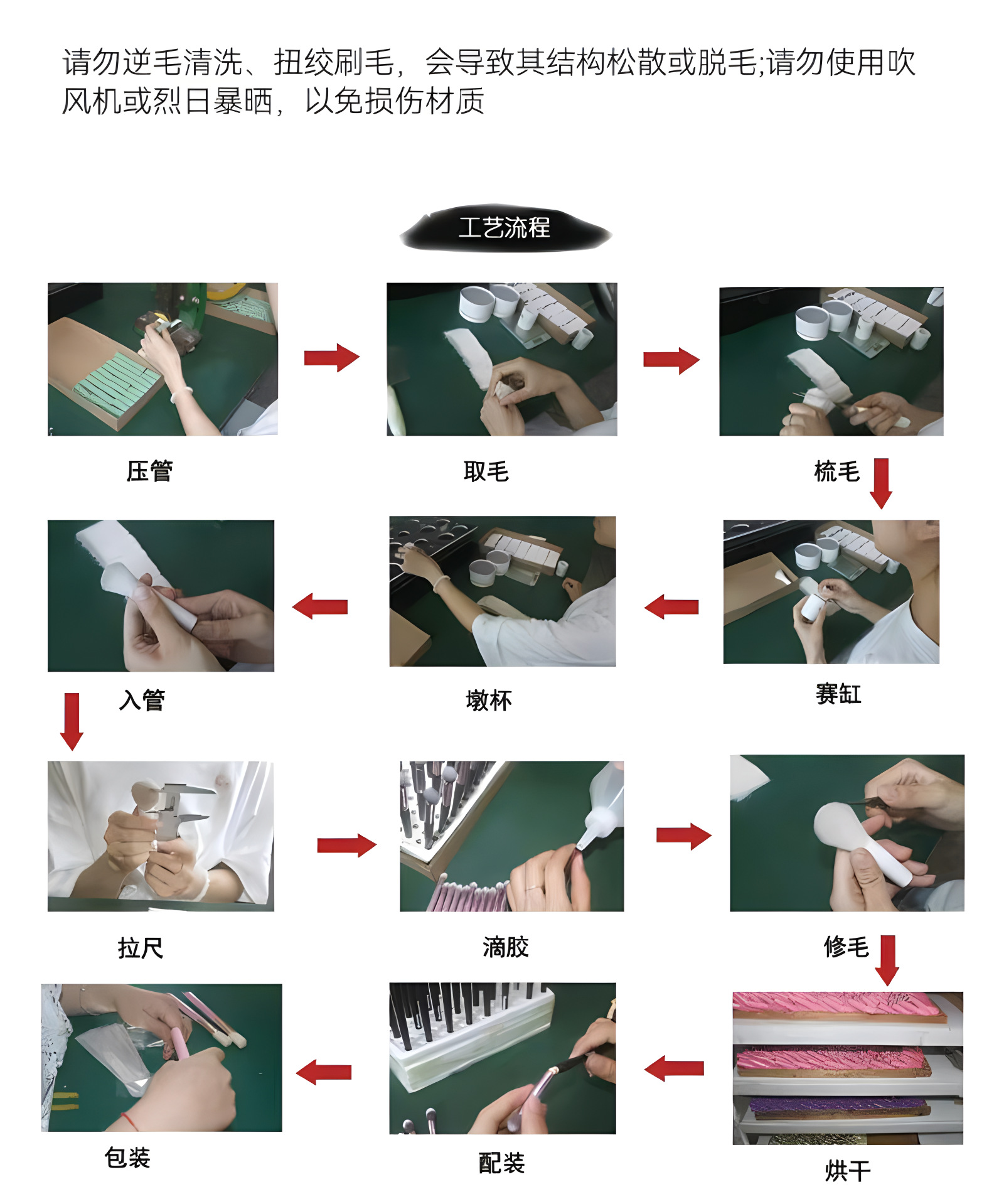 请勿逆毛清洗、扭绞刷毛，会导致其结构松散或脱毛;请勿使用吹风机或烈日暴晒，以免损伤材质

工艺流程

压管

取毛

梳毛

入管

墩杯

赛缸

拉尺

滴胶

修毛

包装

配装

烘干