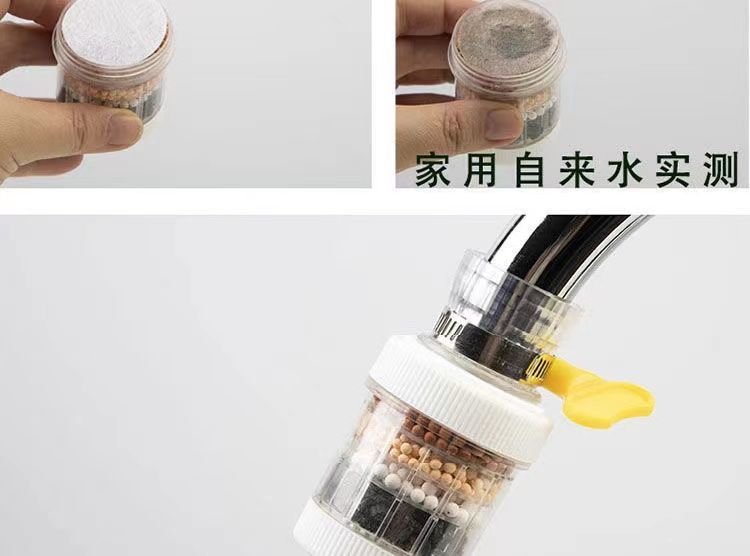 家用自来水实测