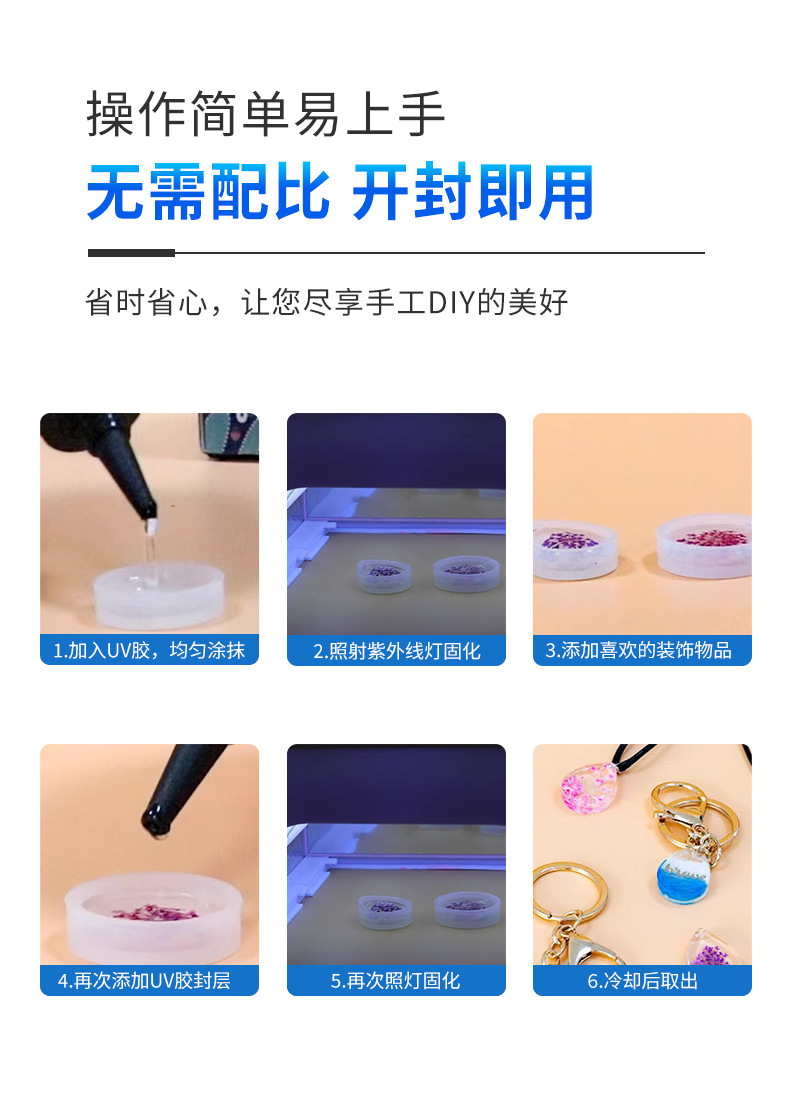 操作简单易上手

无需配比 开封即用

省时省心，让您尽享手工DIY的美好

1.加入UV胶，均匀涂抹

2.照射紫外线灯固化

3.添加喜欢的装饰物品

4.再次添加UV胶封层

5.再次照灯固化

6.冷却后取出