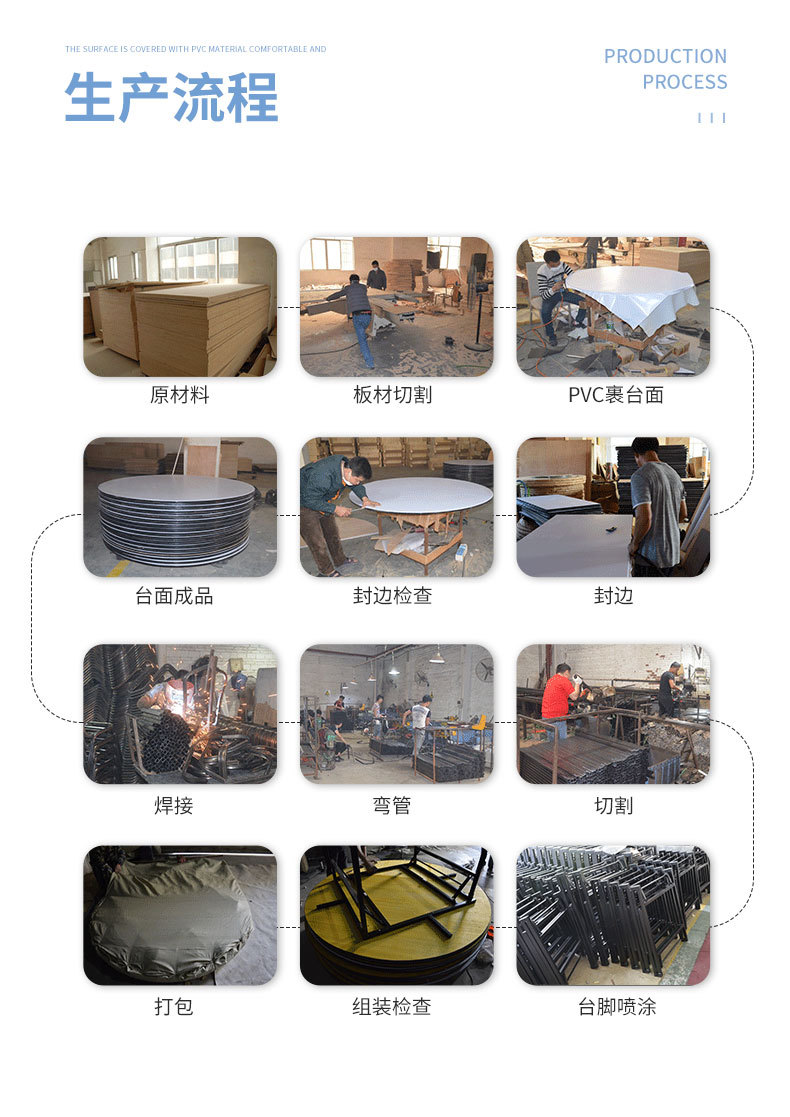 THE SURFACE IS COVERED WITH PVC MATERIAL COMFORTABLE AND

生产流程

PRODUCTION PROCESS

原材料

板材切割

PVC裹台面

台面成品

封边检查

封边

焊接

弯管

切割

打包

组装检查

台脚喷涂