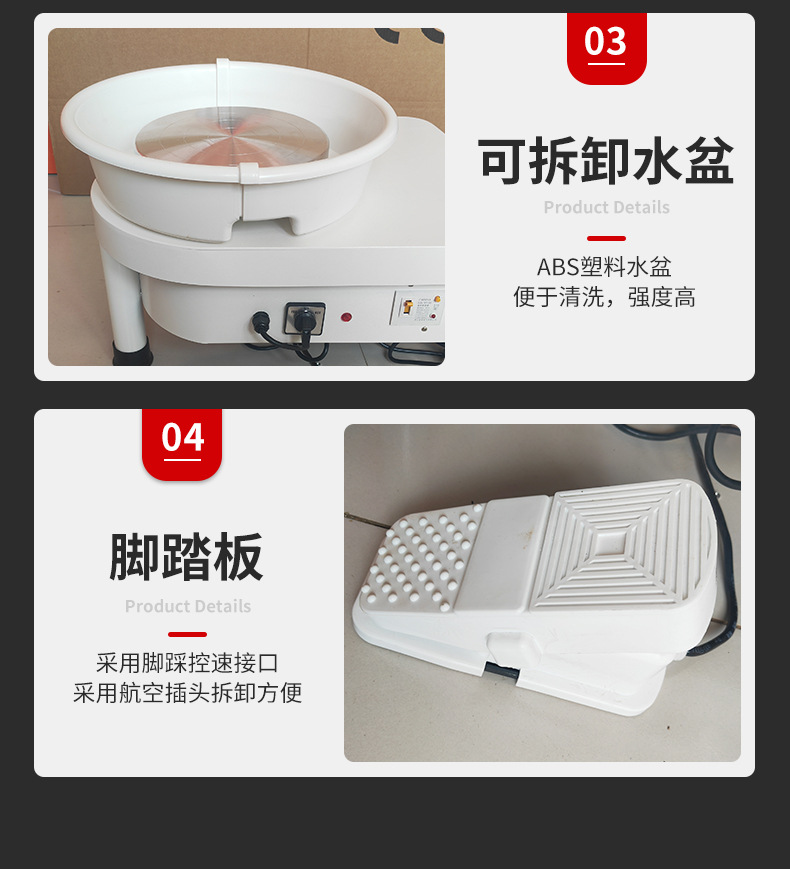 03

可拆卸水盆

Product Details

ABS塑料水盆
便于清洗，强度高

04

脚踏板

Product Details

采用脚踩控速接口
采用航空插头拆卸方便