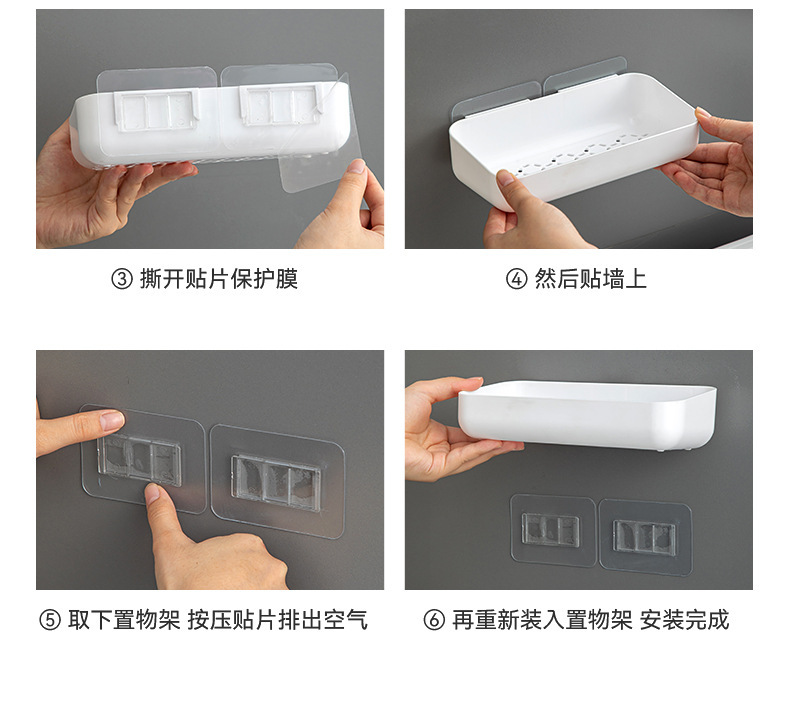 ③ 撕开贴片保护膜

④ 然后贴墙上

⑤ 取下置物架 按压贴片排出空气

⑥ 再重新装入置物架 安装完成