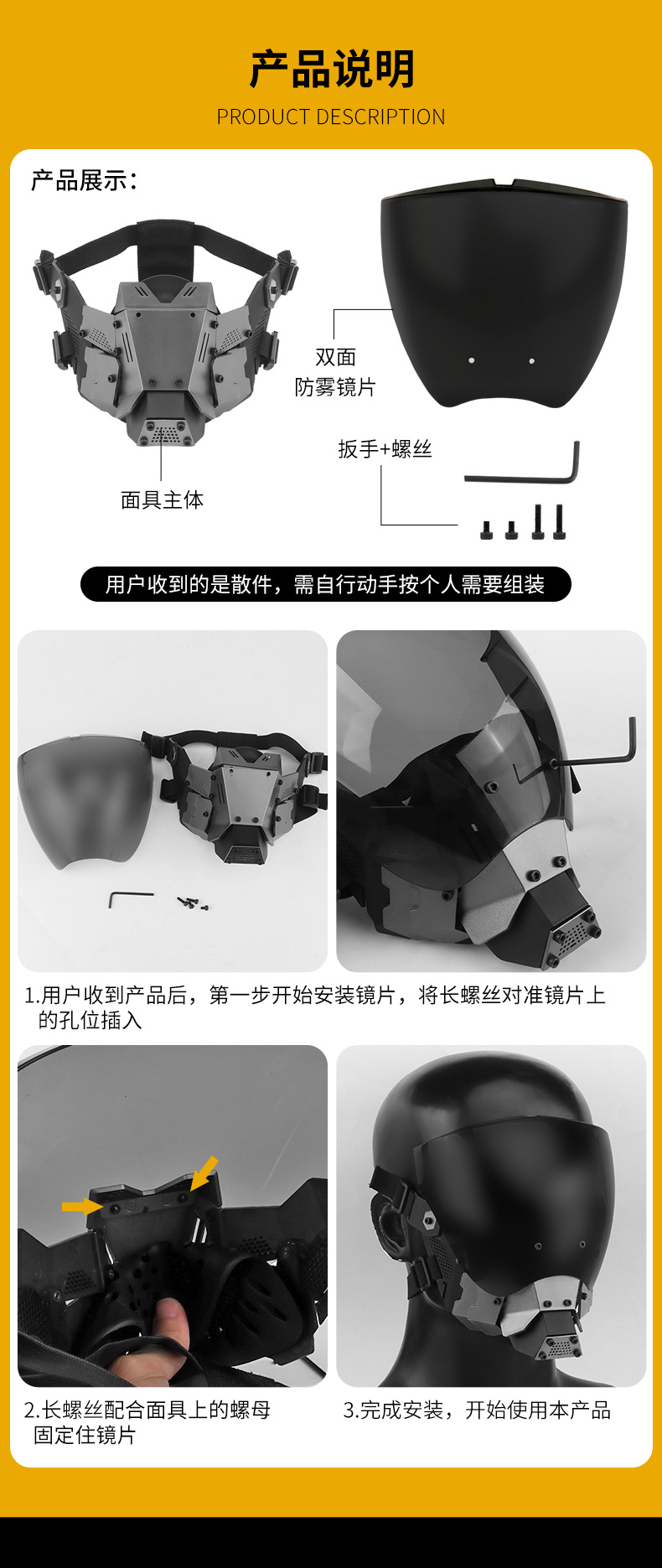 产品说明
PRODUCT DESCRIPTION

产品展示：

双面
防雾镜片

扳手+螺丝

面具主体

用户收到的是散件，需自行动手按个人需要组装

1.用户收到产品后，第一步开始安装镜片，将长螺丝对准镜片上的孔位插入

2.长螺丝配合面具上的螺母固定住镜片

3.完成安装，开始使用本产品