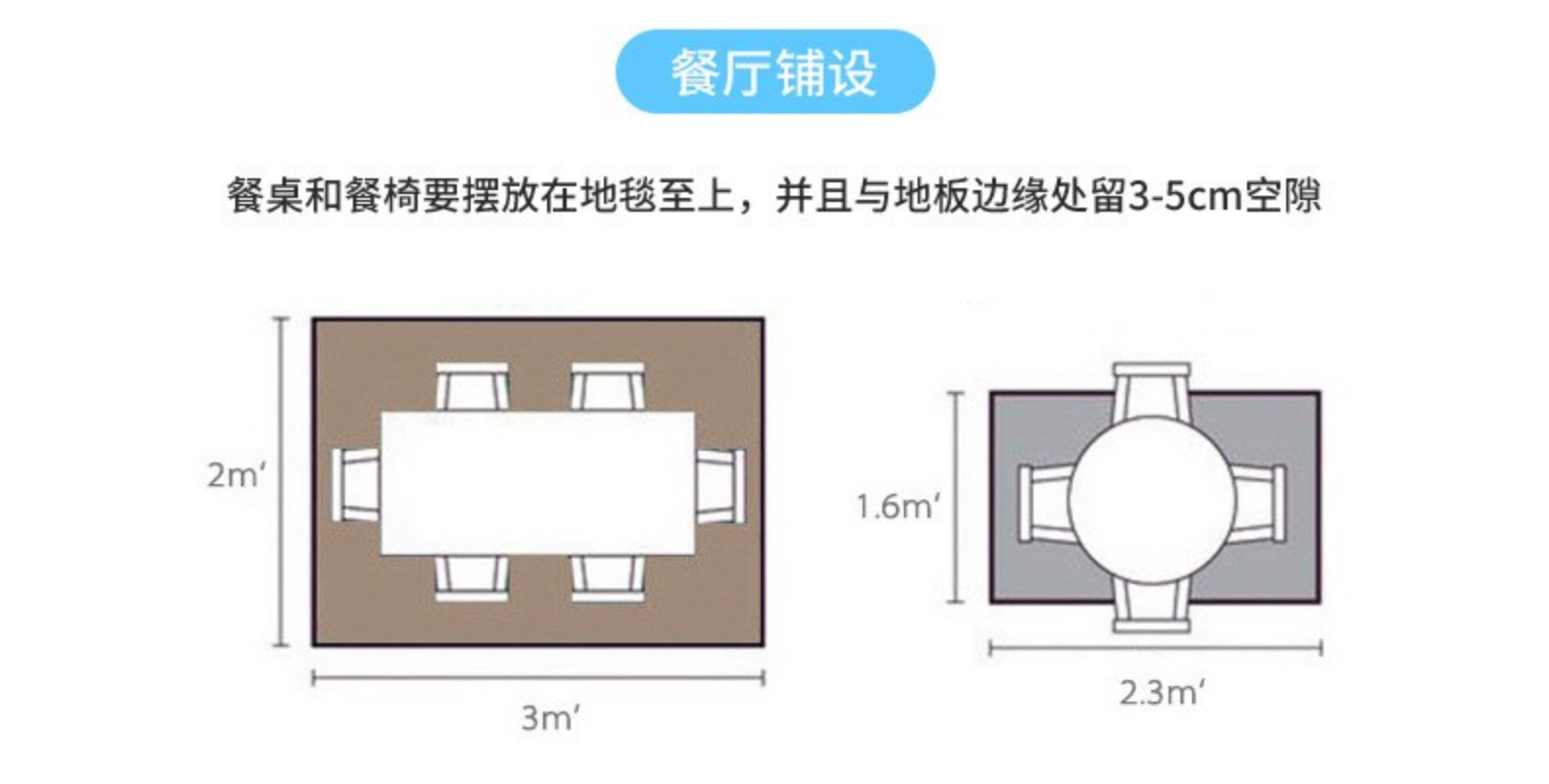 餐厅铺设

餐桌和餐椅要摆放在地毯至上，并且与地板边缘处留3-5cm空隙

2m′

3m′

1.6m′

2.3m′