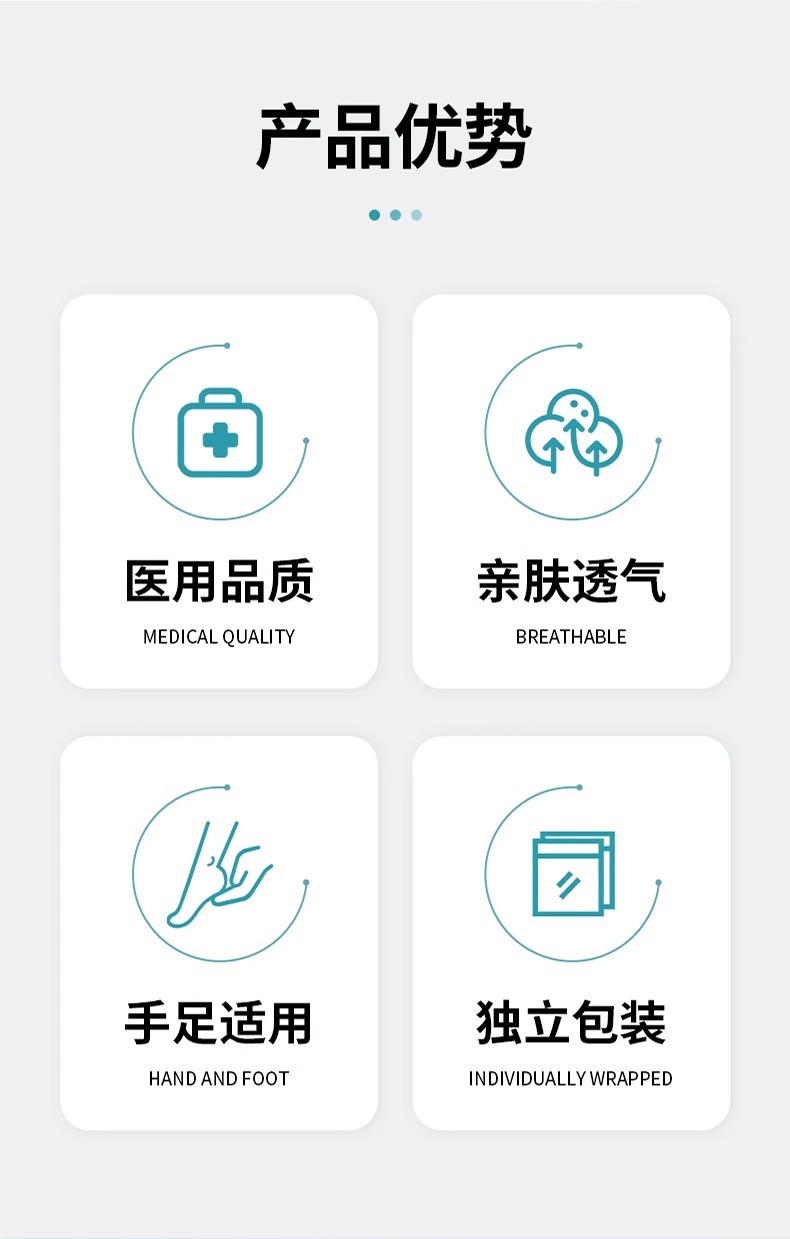 产品优势

医用品质

MEDICAL QUALITY

亲肤透气

BREATHABLE

手足适用

HAND AND FOOT

独立包装

INDIVIDUALLY WRAPPED