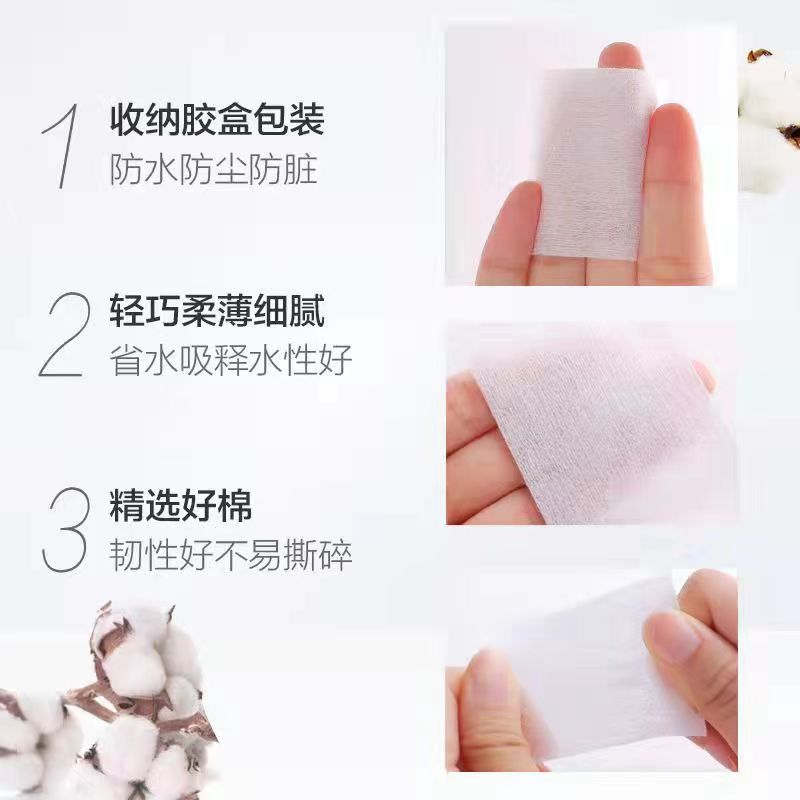 1 收纳胶盒包装
防水防尘防脏

2 轻巧柔薄细腻
省水吸释水性好

3 精选好棉
韧性好不易撕碎