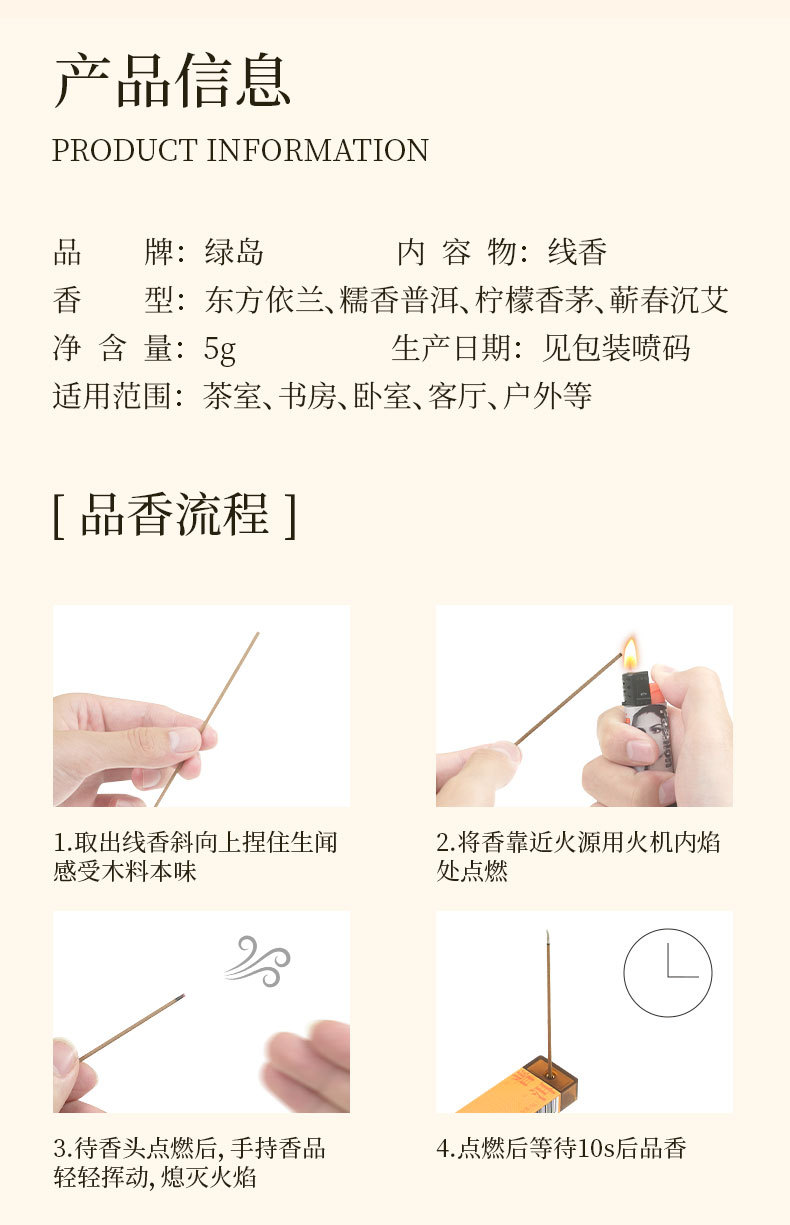 产品信息

PRODUCT INFORMATION

品 牌：绿岛 内 容 物：线香
香 型：东方依兰、糯香普洱、柠檬香茅、蕲春沉艾
净 含 量：5g 生产日期：见包装喷码
适用范围：茶室、书房、卧室、客厅、户外等

[ 品香流程 ]

1.取出线香斜向上捏住生闻感受木料本味

2.将香靠近火源用火机内焰处点燃

3.待香头点燃后，手持香品轻轻挥动，熄灭火焰

4.点燃后等待10s后品香