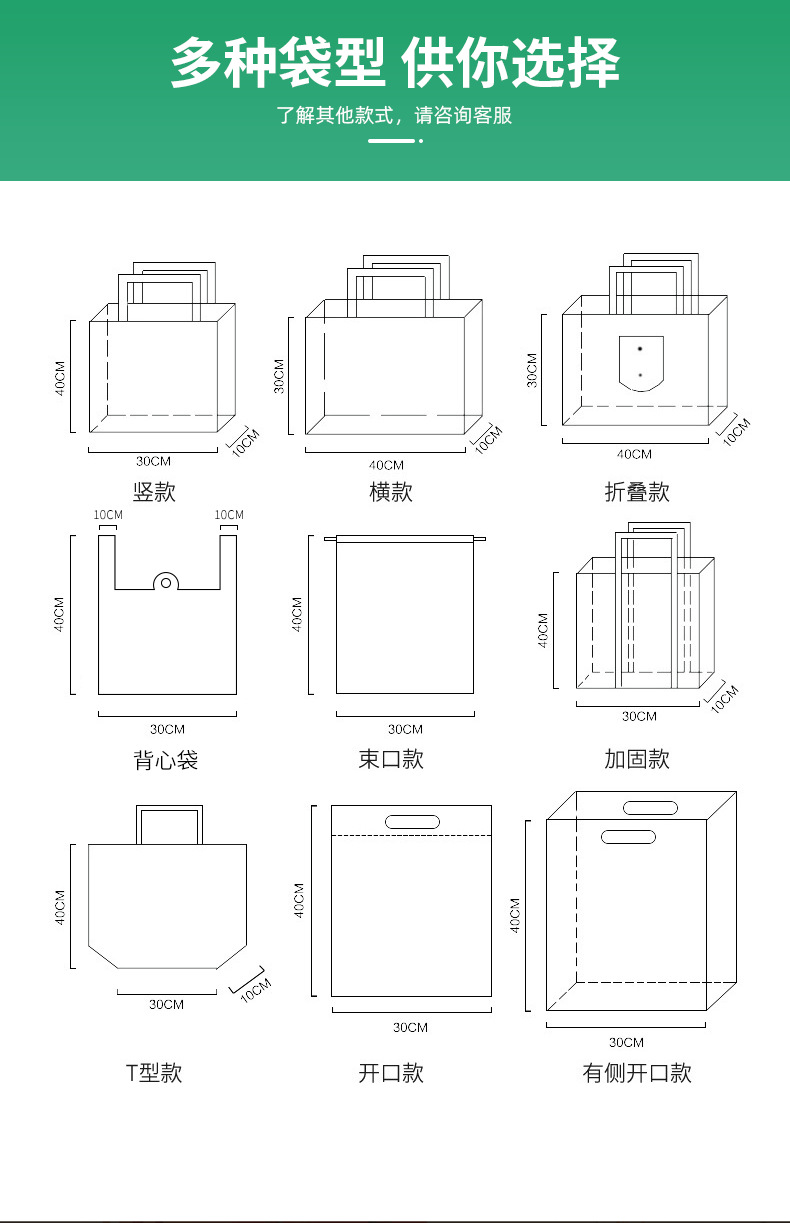 多种袋型 供你选择

了解其他款式，请咨询客服

40CM
30CM
10CM
竖款

30CM
40CM
10CM
横款

30CM
40CM
10CM
折叠款

10CM
10CM
40CM
30CM
背心袋

40CM
30CM
束口款

40CM
30CM
10CM
加固款

40CM
30CM
10CM
T型款

40CM
30CM
开口款

40CM
30CM
有侧开口款