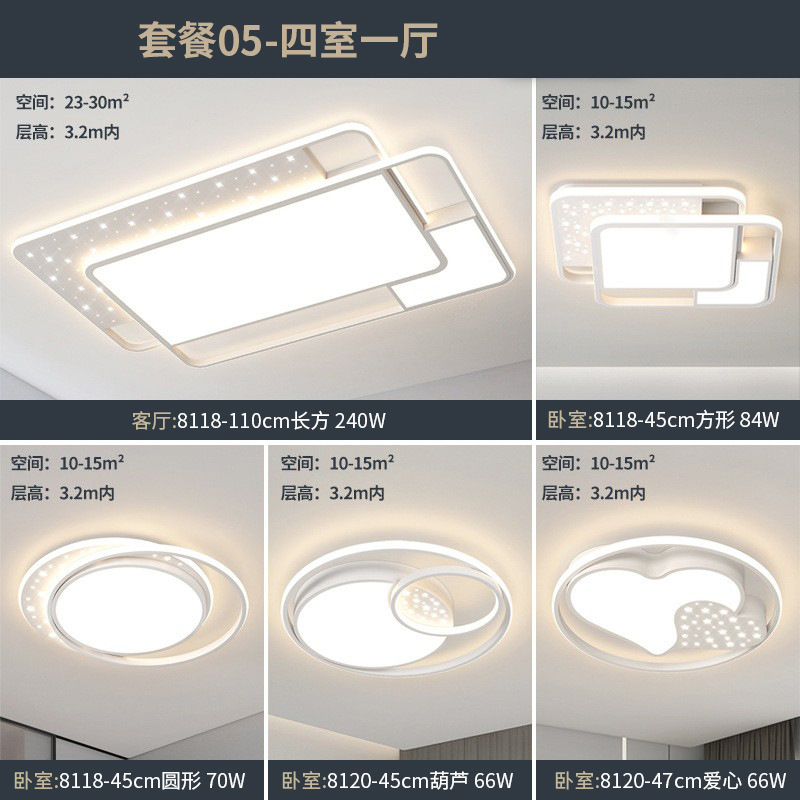 套餐05-四室一厅

空间：23-30m²
层高：3.2m内

客厅:8118-110cm长方 240W

空间：10-15m²
层高：3.2m内

卧室:8118-45cm方形 84W

空间：10-15m²
层高：3.2m内

卧室:8118-45cm圆形 70W

空间：10-15m²
层高：3.2m内

卧室:8120-45cm葫芦 66W

空间：10-15m²
层高：3.2m内

卧室:8120-47cm爱心 66W