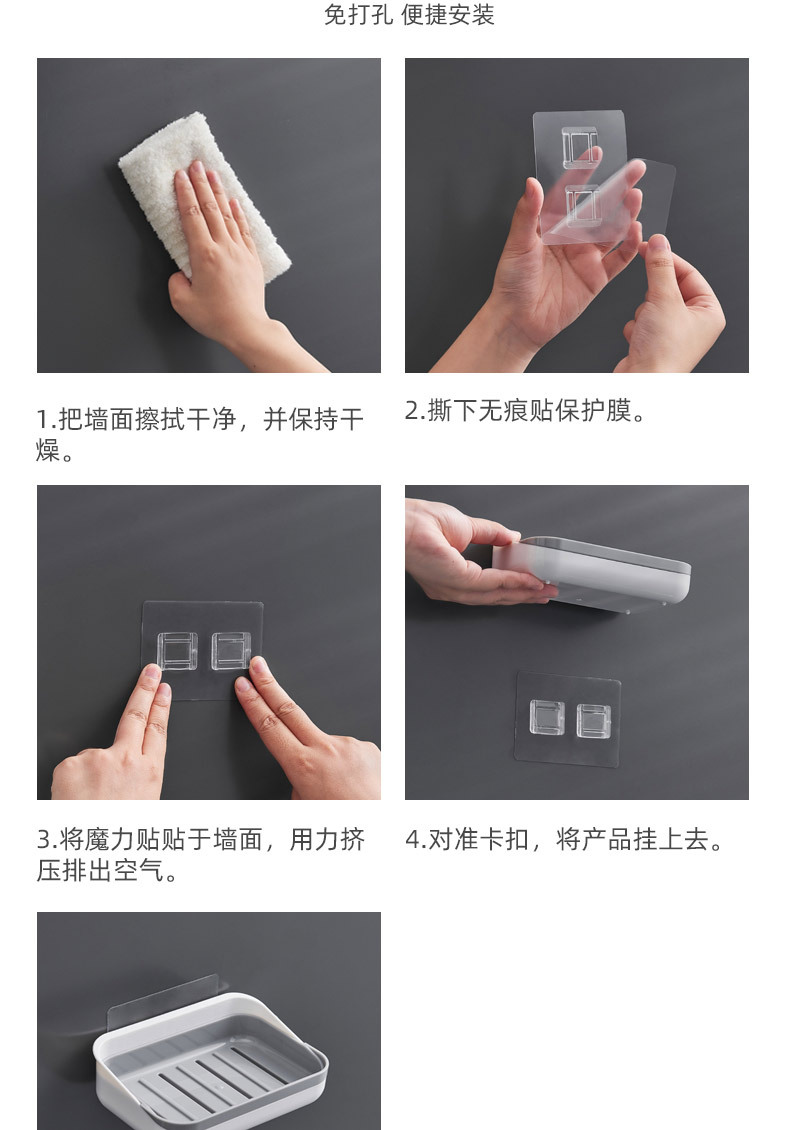 免打孔 便捷安装

1.把墙面擦拭干净，并保持干燥。

2.撕下无痕贴保护膜。

3.将魔力贴贴于墙面，用力挤压排出空气。

4.对准卡扣，将产品挂上去。