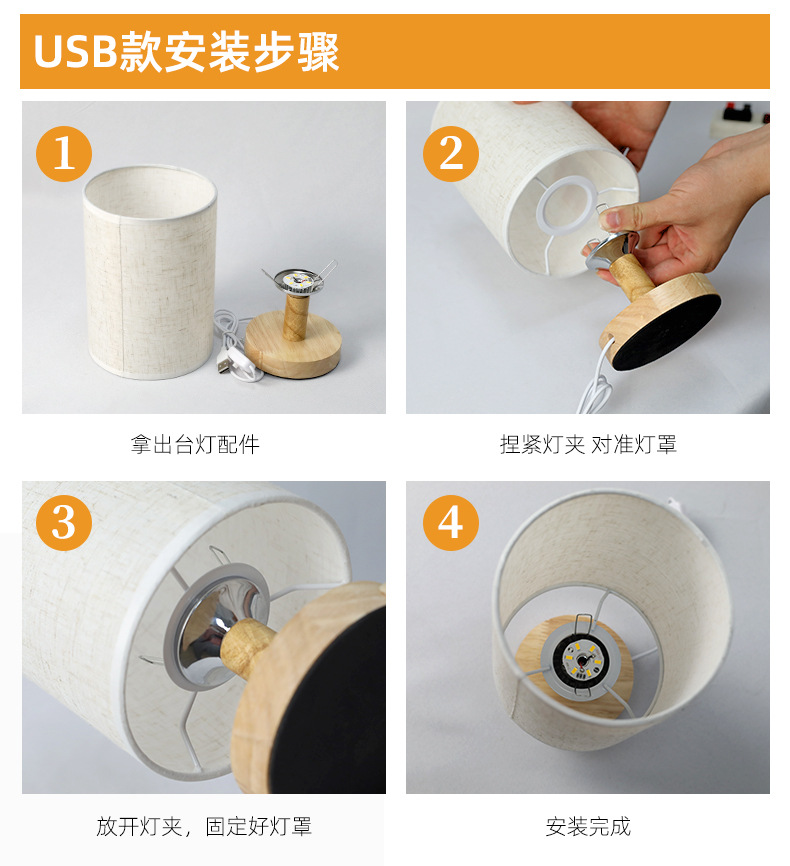 USB款安装步骤

1

拿出台灯配件

2

捏紧灯夹 对准灯罩

3

放开灯夹，固定好灯罩

4

安装完成