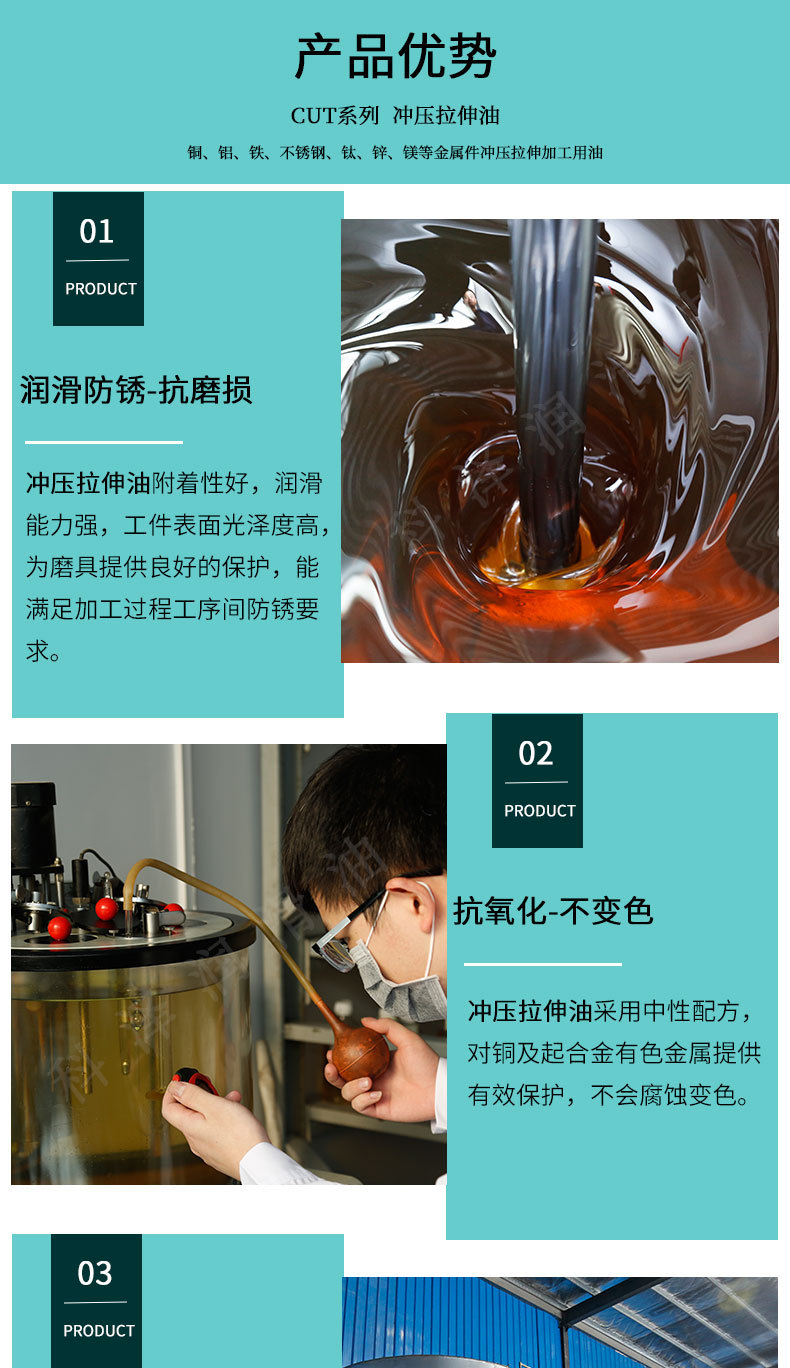 产品优势

CUT系列 冲压拉伸油

铜、铝、铁、不锈钢、钛、锌、镁等金属件冲压拉伸加工用油

01
PRODUCT

润滑防锈-抗磨损

冲压拉伸油附着性好，润滑能力强，工件表面光泽度高，为磨具提供良好的保护，能满足加工过程工序间防锈要求。

02
PRODUCT

抗氧化-不变色

冲压拉伸油采用中性配方，对铜及起合金有色金属提供有效保护，不会腐蚀变色。

03
PRODUCT