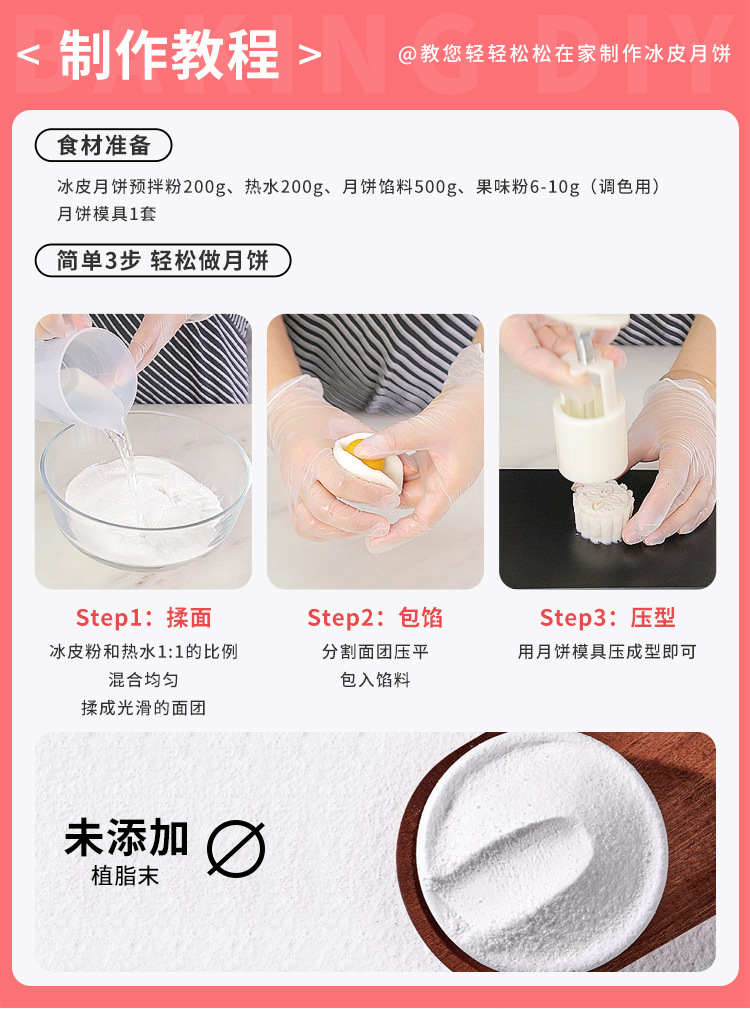 < 制作教程 >

@教您轻轻松松在家制作冰皮月饼

食材准备

冰皮月饼预拌粉200g、热水200g、月饼馅料500g、果味粉6-10g（调色用）
月饼模具1套

简单3步 轻松做月饼

Step1：揉面
冰皮粉和热水1:1的比例
混合均匀
揉成光滑的面团

Step2：包馅
分割面团压平
包入馅料

Step3：压型
用月饼模具压成型即可

未添加
植脂末

BAKING DIY