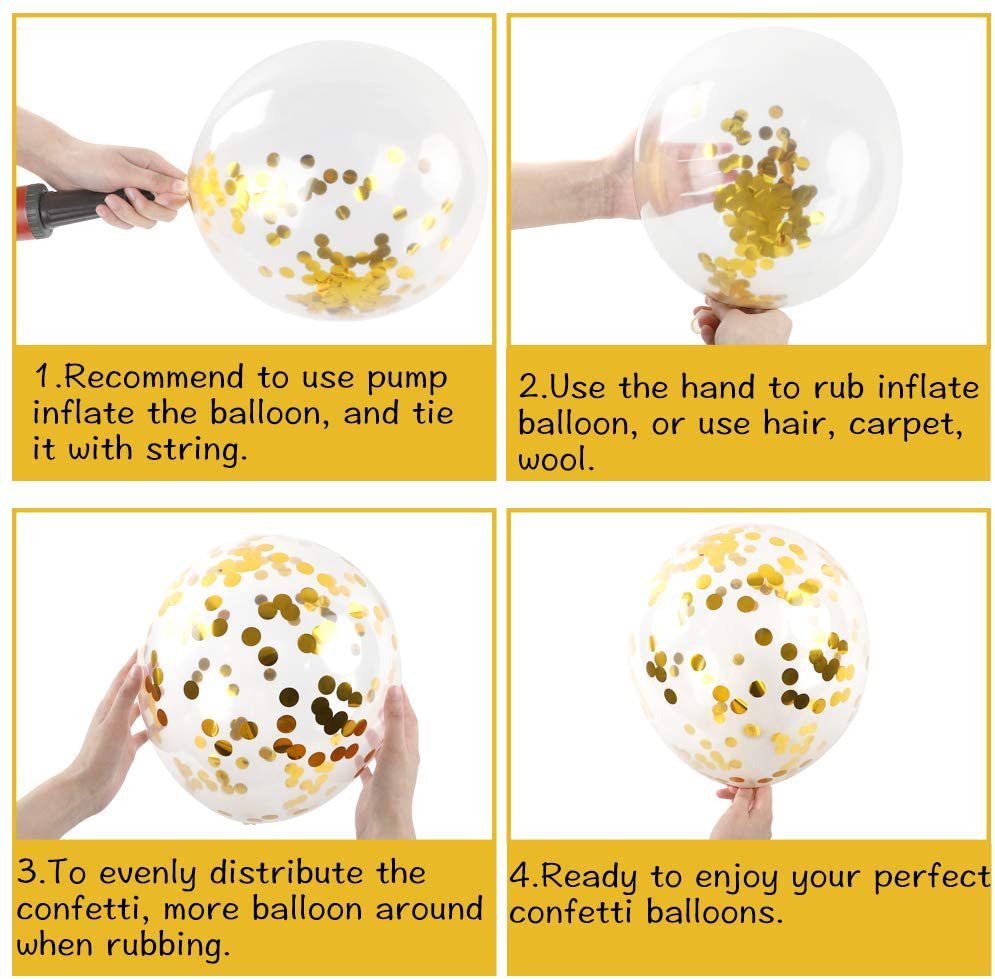 1.Recommend to use pump inflate the balloon, and tie it with string.

2.Use the hand to rub inflate balloon, or use hair, carpet, wool.

3.To evenly distribute the confetti, more balloon around when rubbing.

4.Ready to enjoy your perfect confetti balloons.