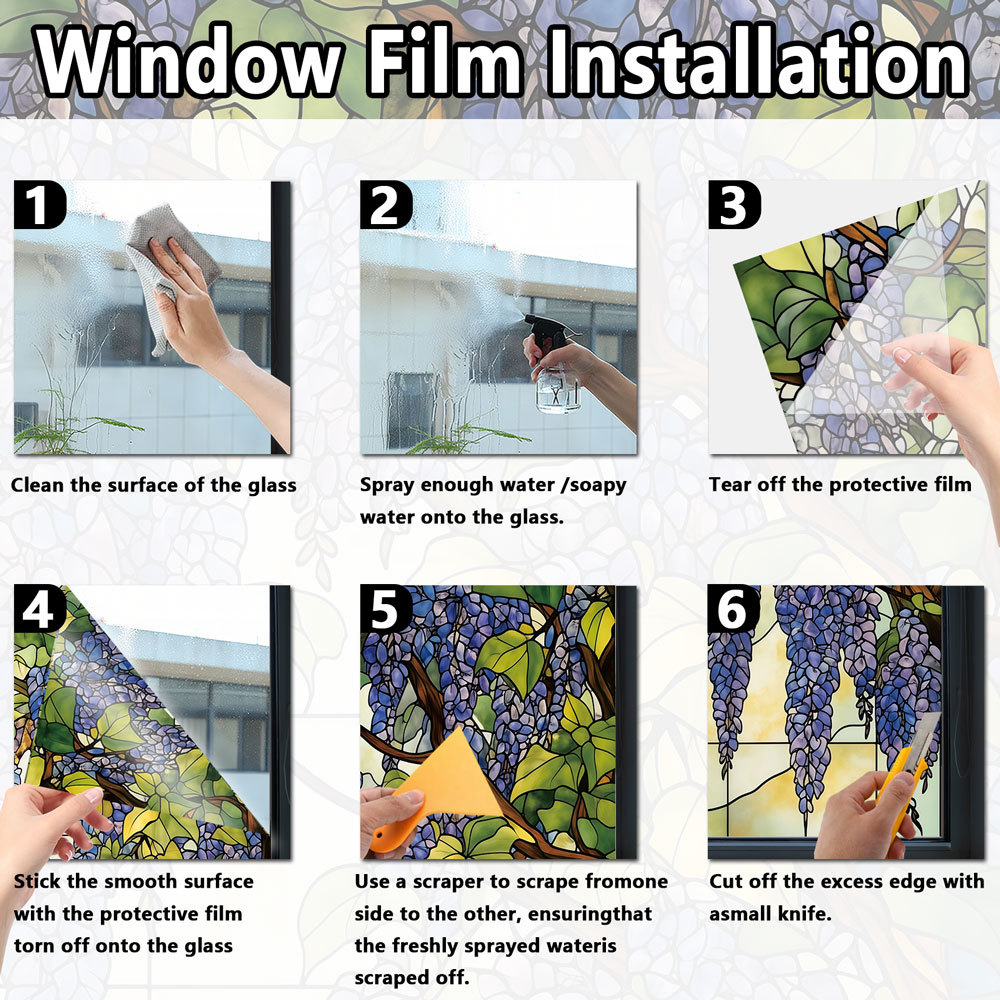 Window Film Installation

1

Clean the surface of the glass

2

Spray enough water /soapy water onto the glass.

3

Tear off the protective film

4

Stick the smooth surface with the protective film torn off onto the glass

5

Use a scraper to scrape fromone side to the other, ensuringthat the freshly sprayed wateris scraped off.

6

Cut off the excess edge with asmall knife.