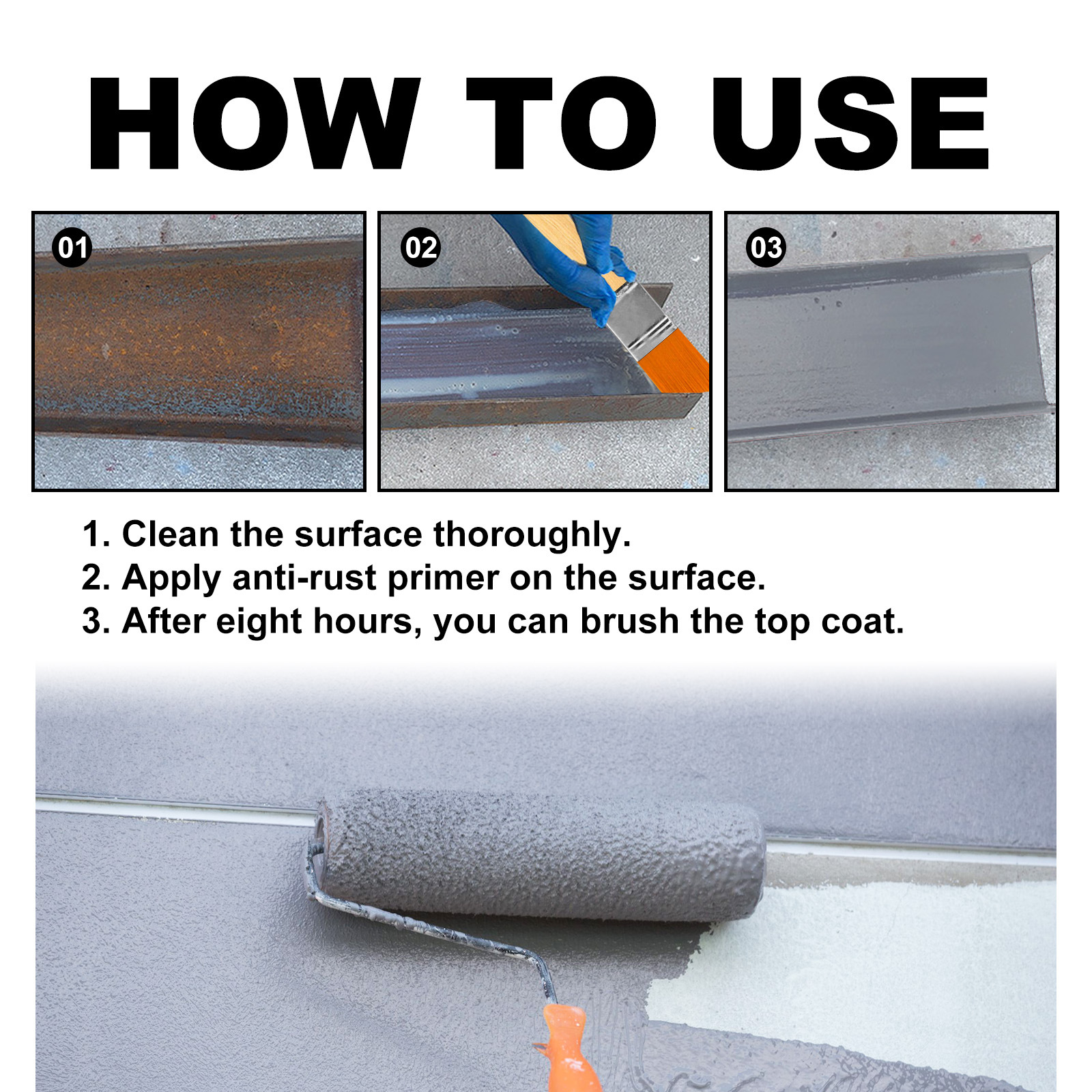 HOW TO USE

01

02

03

1. Clean the surface thoroughly.
2. Apply anti-rust primer on the surface.
3. After eight hours, you can brush the top coat.