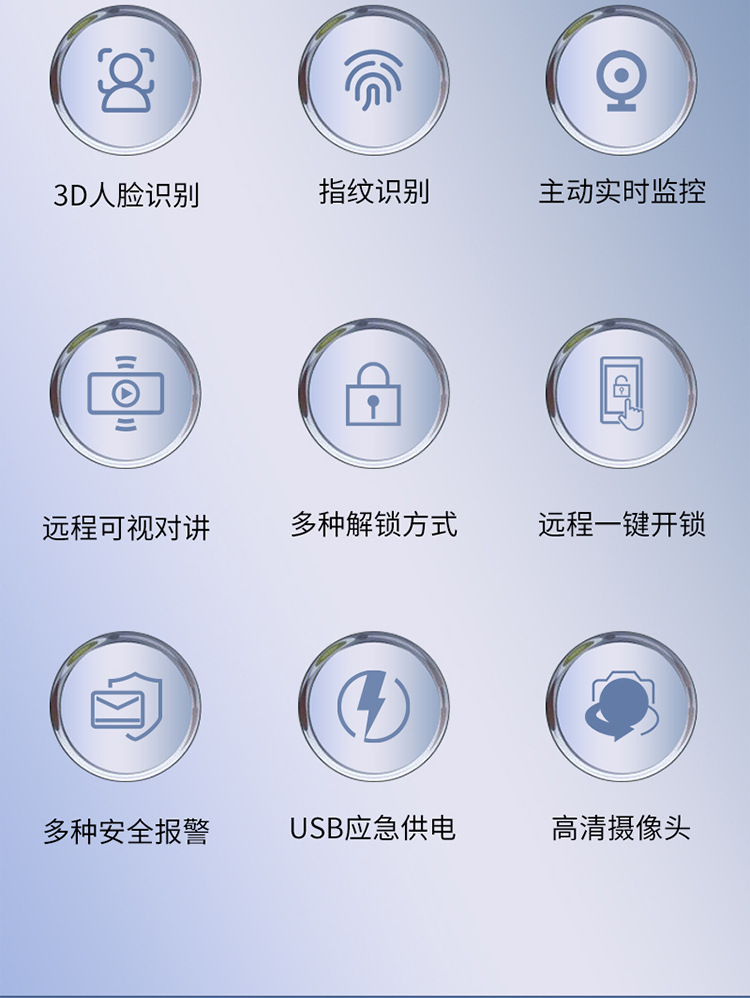 3D人脸识别

指纹识别

主动实时监控

远程可视对讲

多种解锁方式

远程一键开锁

多种安全报警

USB应急供电

高清摄像头