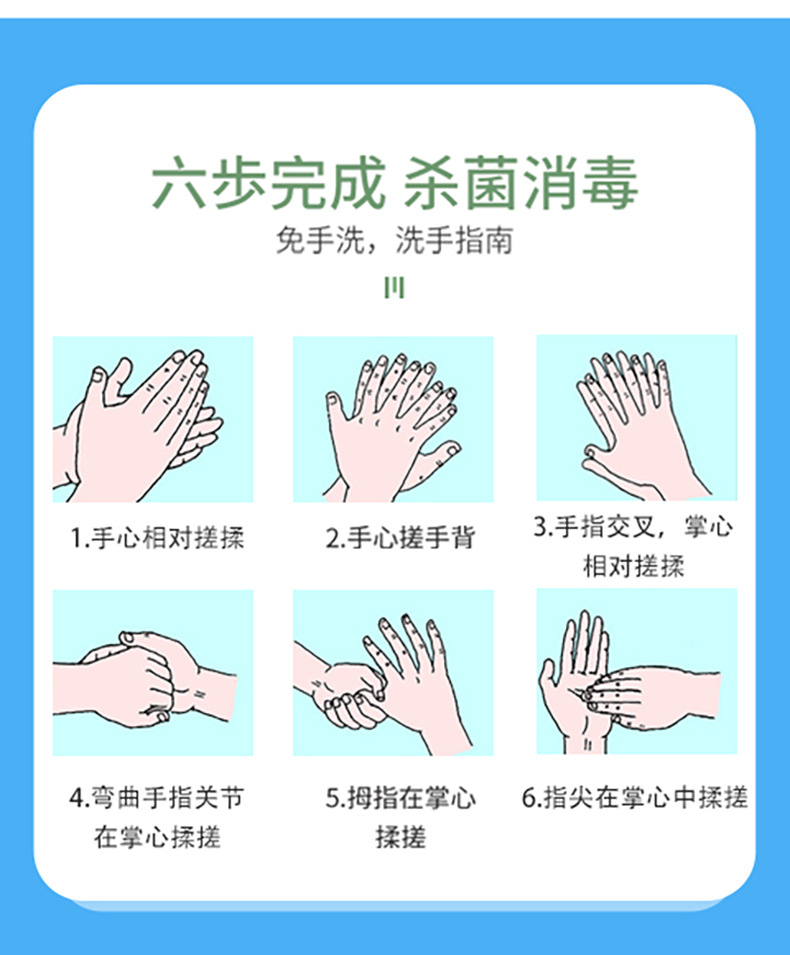 六步完成 杀菌消毒

免手洗，洗手指南

1.手心相对搓揉

2.手心搓手背

3.手指交叉，掌心相对搓揉

4.弯曲手指关节在掌心揉搓

5.拇指在掌心揉搓

6.指尖在掌心中揉搓