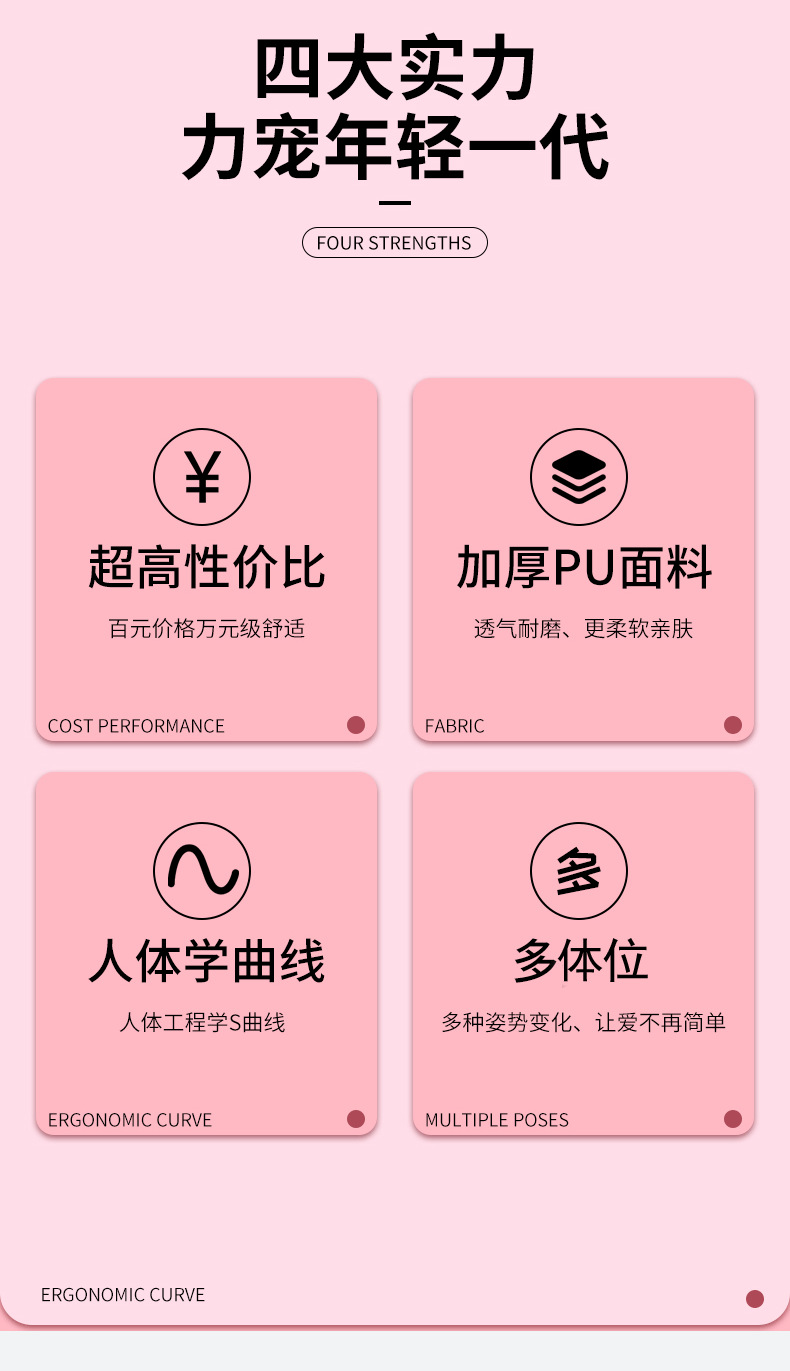 四大实力
力宠年轻一代

FOUR STRENGTHS

¥

超高性价比

百元价格万元级舒适

COST PERFORMANCE

加厚PU面料

透气耐磨、更柔软亲肤

FABRIC

人体学曲线

人体工程学S曲线

ERGONOMIC CURVE

多

多体位

多种姿势变化、让爱不再简单

MULTIPLE POSES

ERGONOMIC CURVE