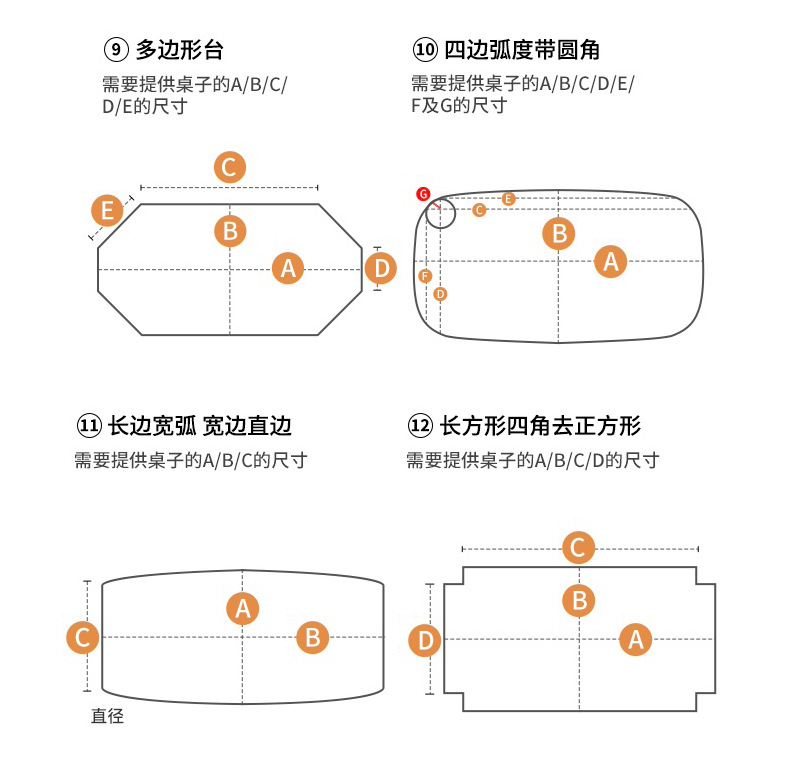 ⑨ 多边形台
需要提供桌子的A/B/C/D/E的尺寸

C
E
B
A
D

⑩ 四边弧度带圆角
需要提供桌子的A/B/C/D/E/F及G的尺寸

G
E
C
B
A
F
D

⑪ 长边宽弧 宽边直边
需要提供桌子的A/B/C的尺寸

A
C
B
直径

⑫ 长方形四角去正方形
需要提供桌子的A/B/C/D的尺寸

C
B
D
A