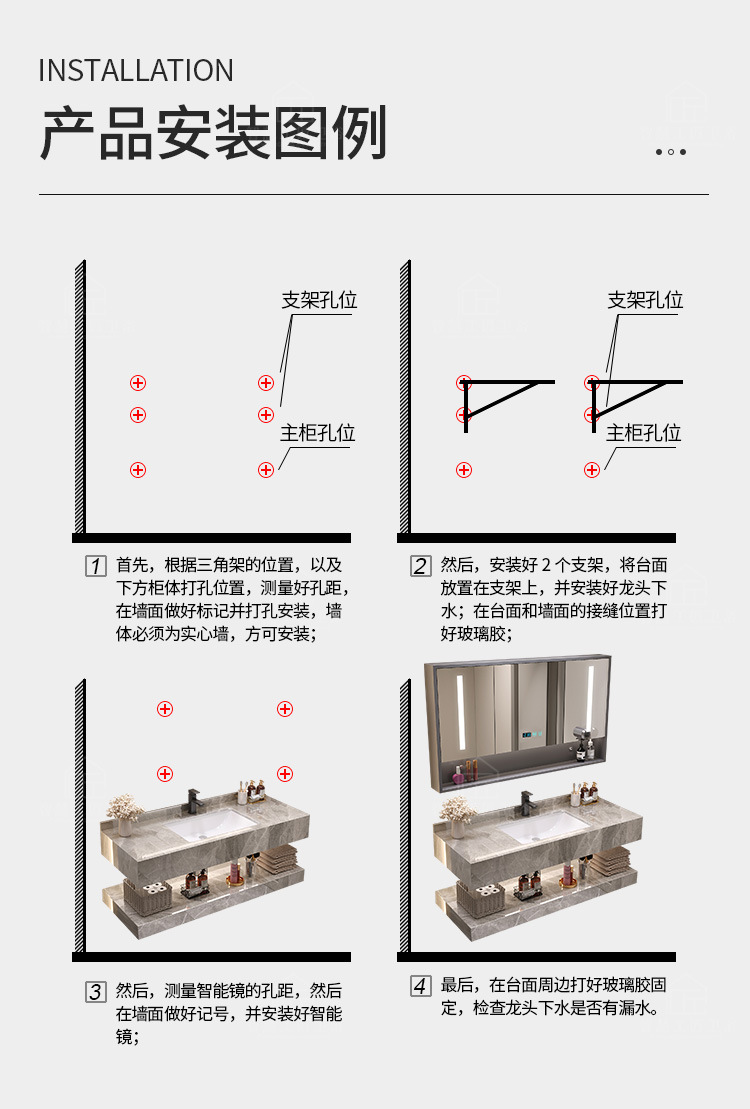 INSTALLATION

产品安装图例

支架孔位

主柜孔位

1 首先，根据三角架的位置，以及下方柜体打孔位置，测量好孔距，在墙面做好标记并打孔安装，墙体必须为实心墙，方可安装；

支架孔位

主柜孔位

2 然后，安装好 2 个支架，将台面放置在支架上，并安装好龙头下水；在台面和墙面的接缝位置打好玻璃胶；

3 然后，测量智能镜的孔距，然后在墙面做好记号，并安装好智能镜；

4 最后，在台面周边打好玻璃胶固定，检查龙头下水是否有漏水。