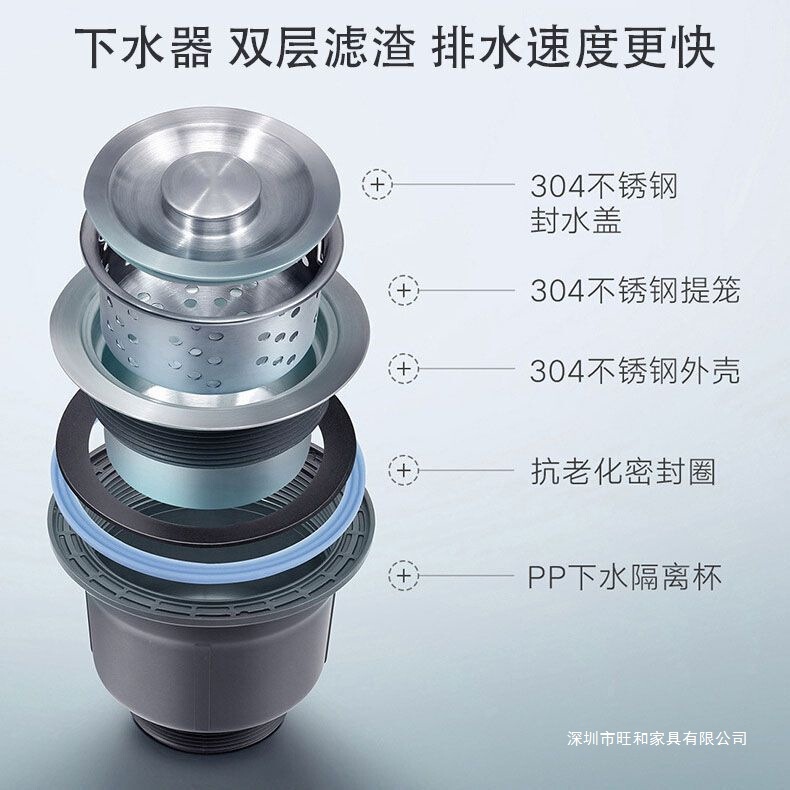 下水器 双层滤渣 排水速度更快

304不锈钢
封水盖

304不锈钢提笼

304不锈钢外壳

抗老化密封圈

PP下水隔离杯

深圳市旺和家具有限公司