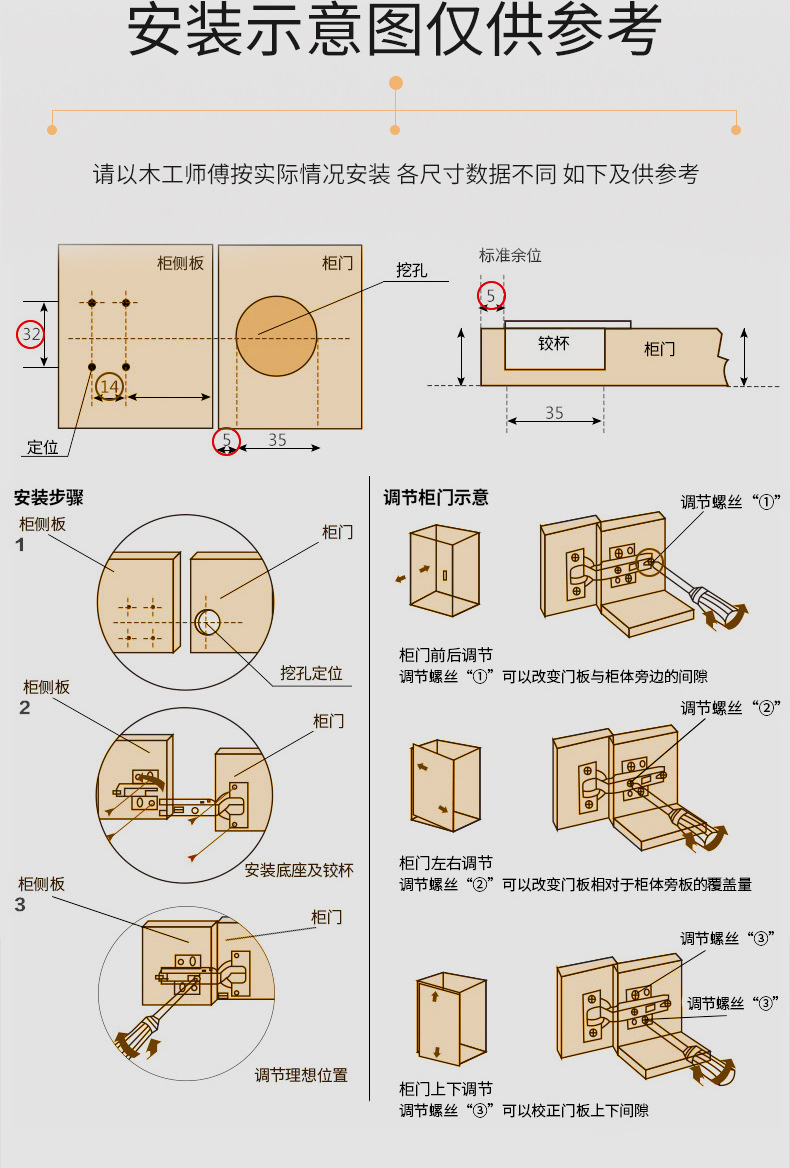 安装示意图仅供参考

请以木工师傅按实际情况安装 各尺寸数据不同 如下及供参考

柜侧板

柜门

挖孔

32

14

定位

5

35

标准余位

5

铰杯

柜门

35

安装步骤

柜侧板

1

柜门

挖孔定位

柜侧板

2

柜门

安装底座及铰杯

柜侧板

3

柜门

调节理想位置

调节柜门示意

调节螺丝“①”

柜门前后调节

调节螺丝“①”可以改变门板与柜体旁边的间隙

调节螺丝“②”

柜门左右调节

调节螺丝“②”可以改变门板相对于柜体旁板的覆盖量

调节螺丝“③”

调节螺丝“③”

柜门上下调节

调节螺丝“③”可以校正门板上下间隙