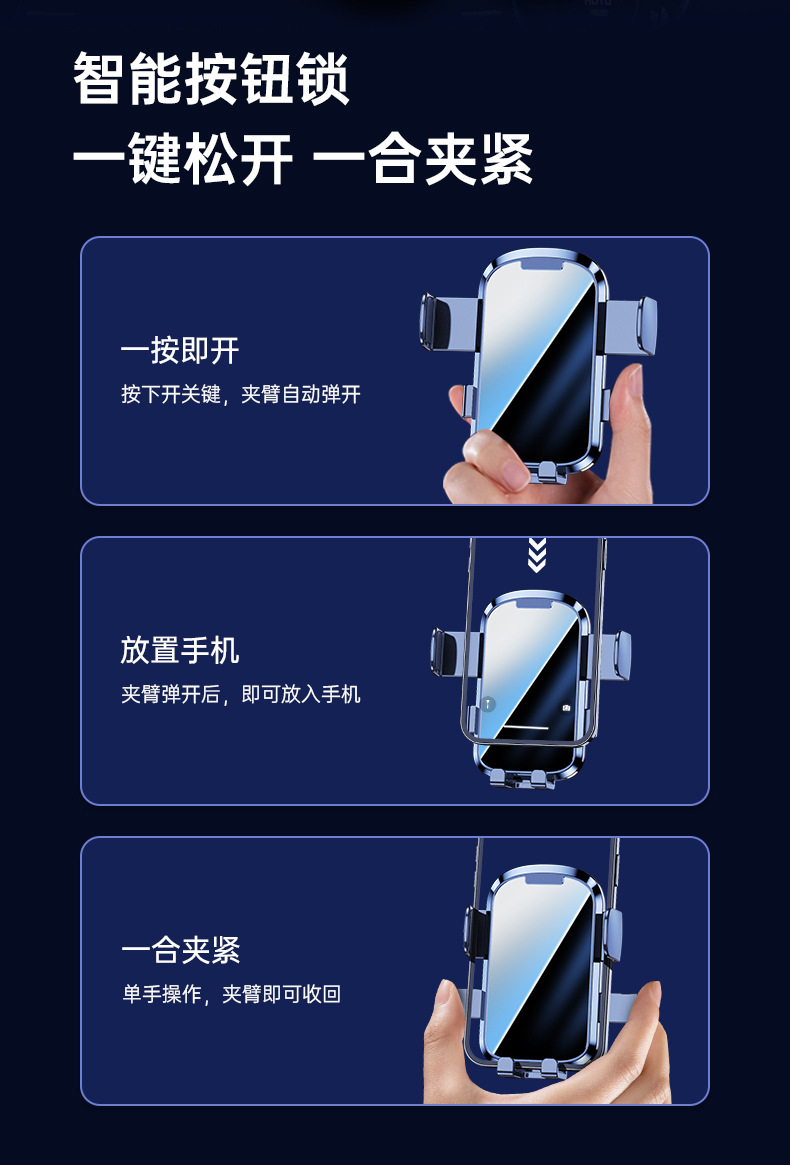 智能按钮锁
一键松开 一合夹紧

一按即开
按下开关键，夹臂自动弹开

放置手机
夹臂弹开后，即可放入手机

一合夹紧
单手操作，夹臂即可收回