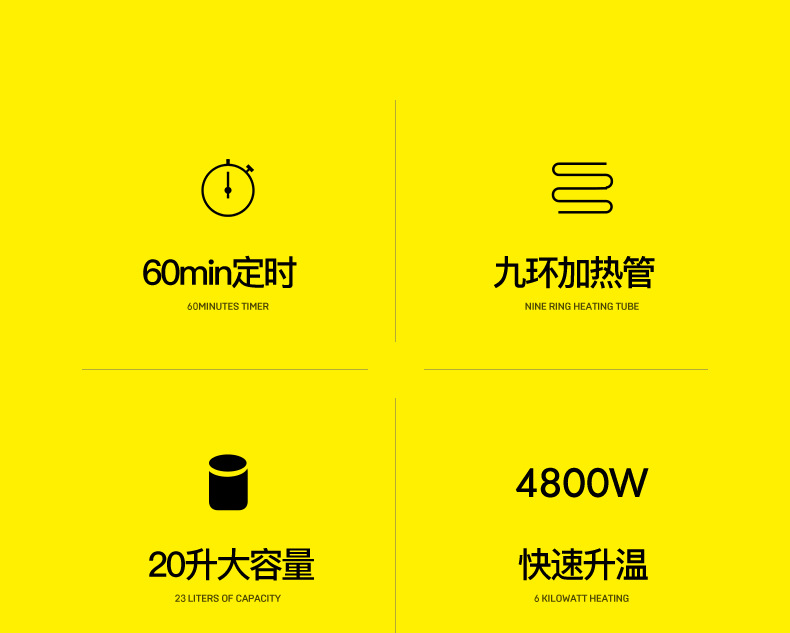 60min定时

60MINUTES TIMER

九环加热管

NINE RING HEATING TUBE

20升大容量

23 LITERS OF CAPACITY

4800W

快速升温

6 KILOWATT HEATING