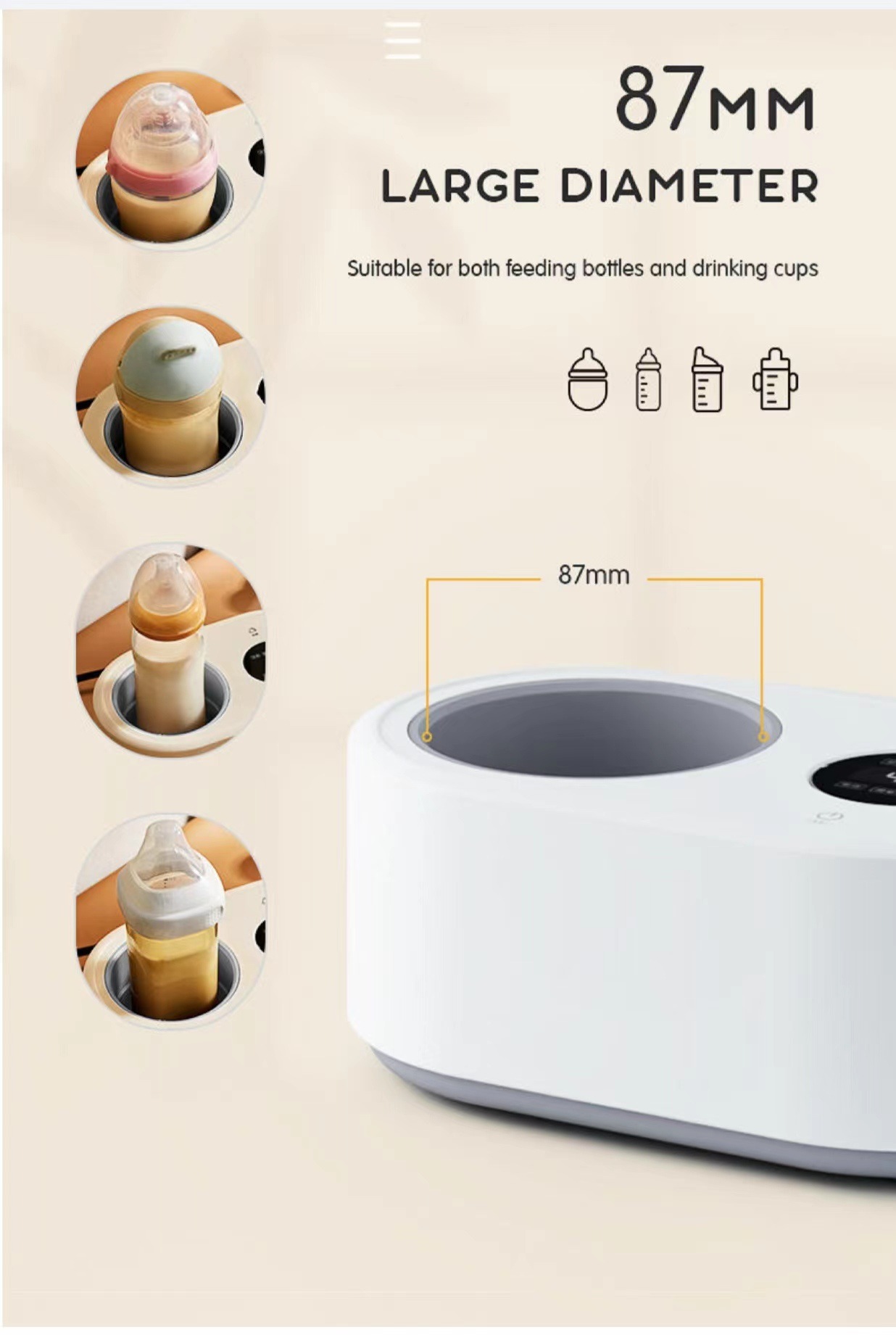 87MM

LARGE DIAMETER

Suitable for both feeding bottles and drinking cups

87mm