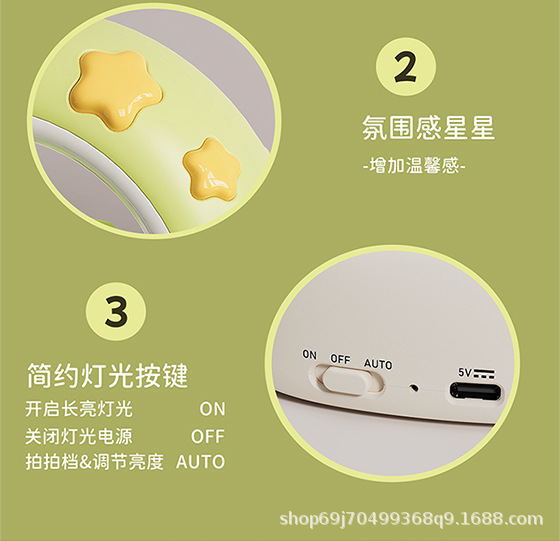 2

氛围感星星

-增加温馨感-

3

简约灯光按键

开启长亮灯光 ON

关闭灯光电源 OFF

拍拍档&调节亮度 AUTO

ON OFF AUTO

5V

shop69j70499368q9.1688.com