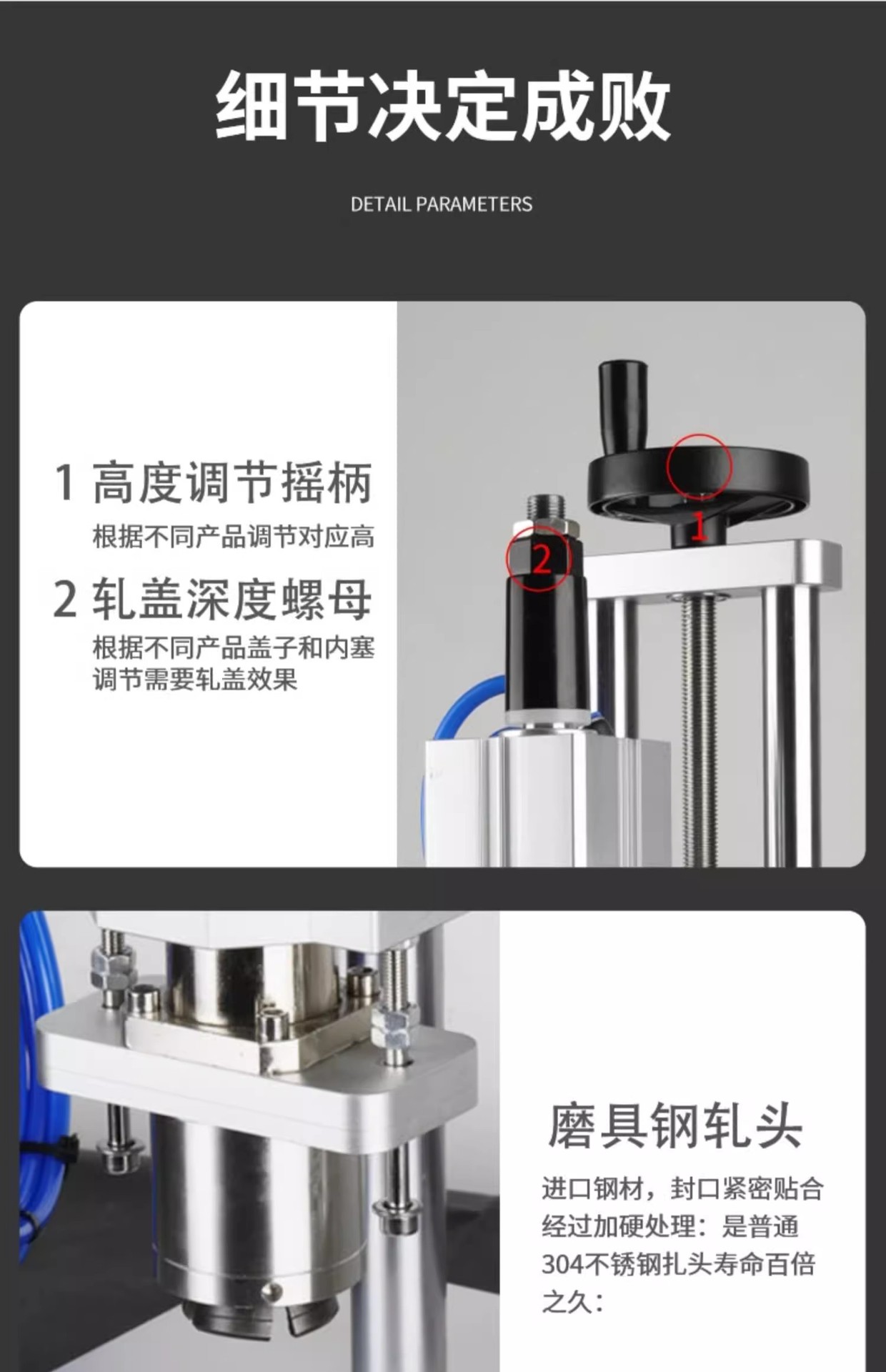 细节决定成败

DETAIL PARAMETERS

1 高度调节摇柄
根据不同产品调节对应高

2 轧盖深度螺母
根据不同产品盖子和内塞调节需要轧盖效果

1

2

磨具钢轧头
进口钢材，封口紧密贴合经过加硬处理：是普通304不锈钢扎头寿命百倍之久：