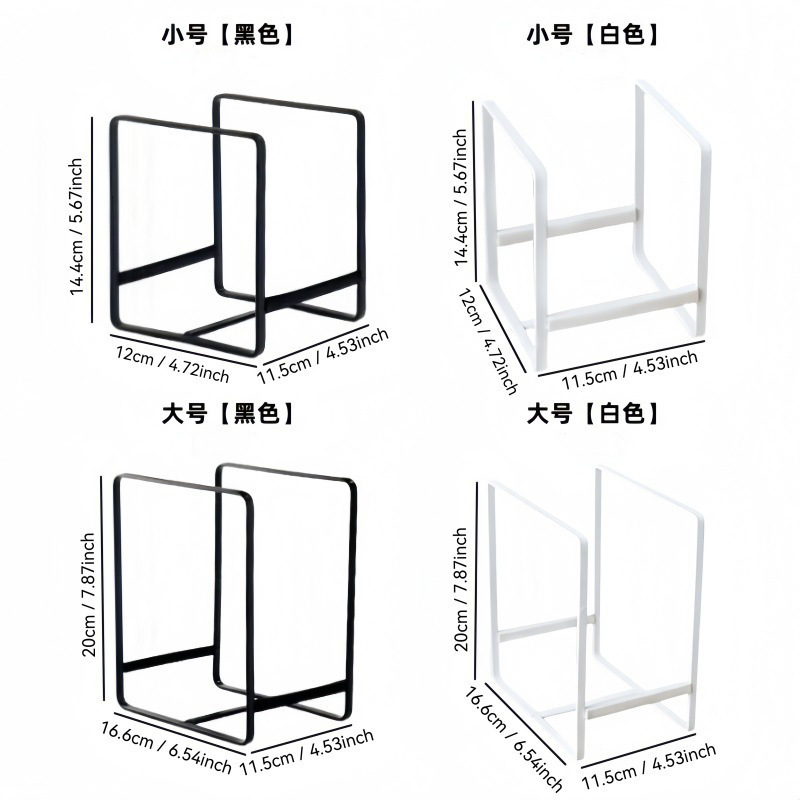 小号【黑色】

14.4cm / 5.67inch

12cm / 4.72inch

11.5cm / 4.53inch

小号【白色】

14.4cm / 5.67inch

12cm / 4.72inch

11.5cm / 4.53inch

大号【黑色】

20cm / 7.87inch

16.6cm / 6.54inch

11.5cm / 4.53inch

大号【白色】

20cm / 7.87inch

16.6cm / 6.54inch

11.5cm / 4.53inch